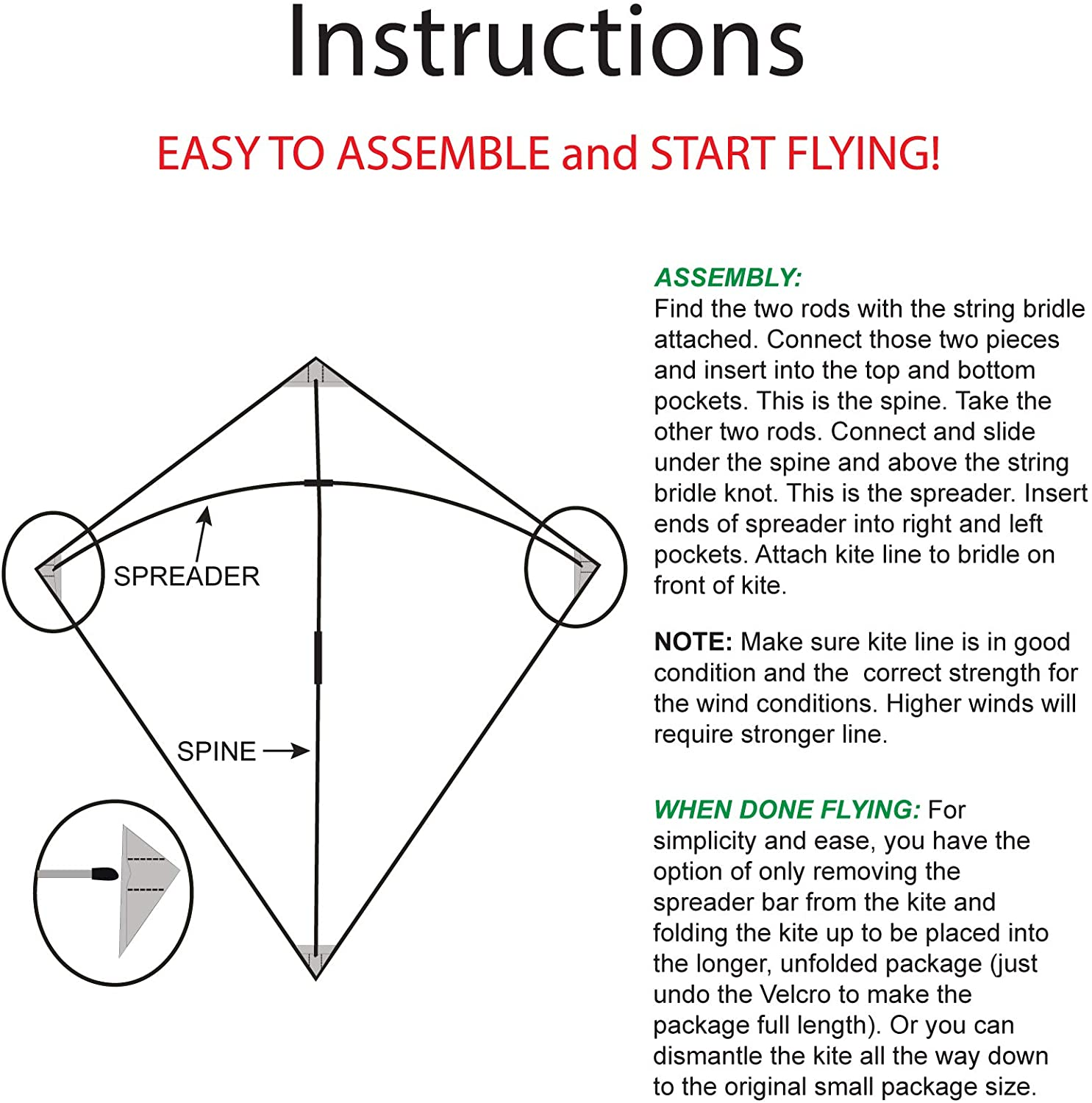 Instructions

EASY TO ASSEMBLE and START FLYING!

SPREADER

SPINE

ASSEMBLY:
Find the two rods with the string bridle attached. Connect those two pieces and insert into the top and bottom pockets. This is the spine. Take the other two rods. Connect and slide under the spine and above the string bridle knot. This is the spreader. Insert ends of spreader into right and left pockets. Attach kite line to bridle on front of kite.

NOTE: Make sure kite line is in good condition and the correct strength for the wind conditions. Higher winds will require stronger line.

WHEN DONE FLYING: For simplicity and ease, you have the option of only removing the spreader bar from the kite and folding the kite up to be placed into the longer, unfolded package (just undo the Velcro to make the package full length). Or you can dismantle the kite all the way down to the original small package size.