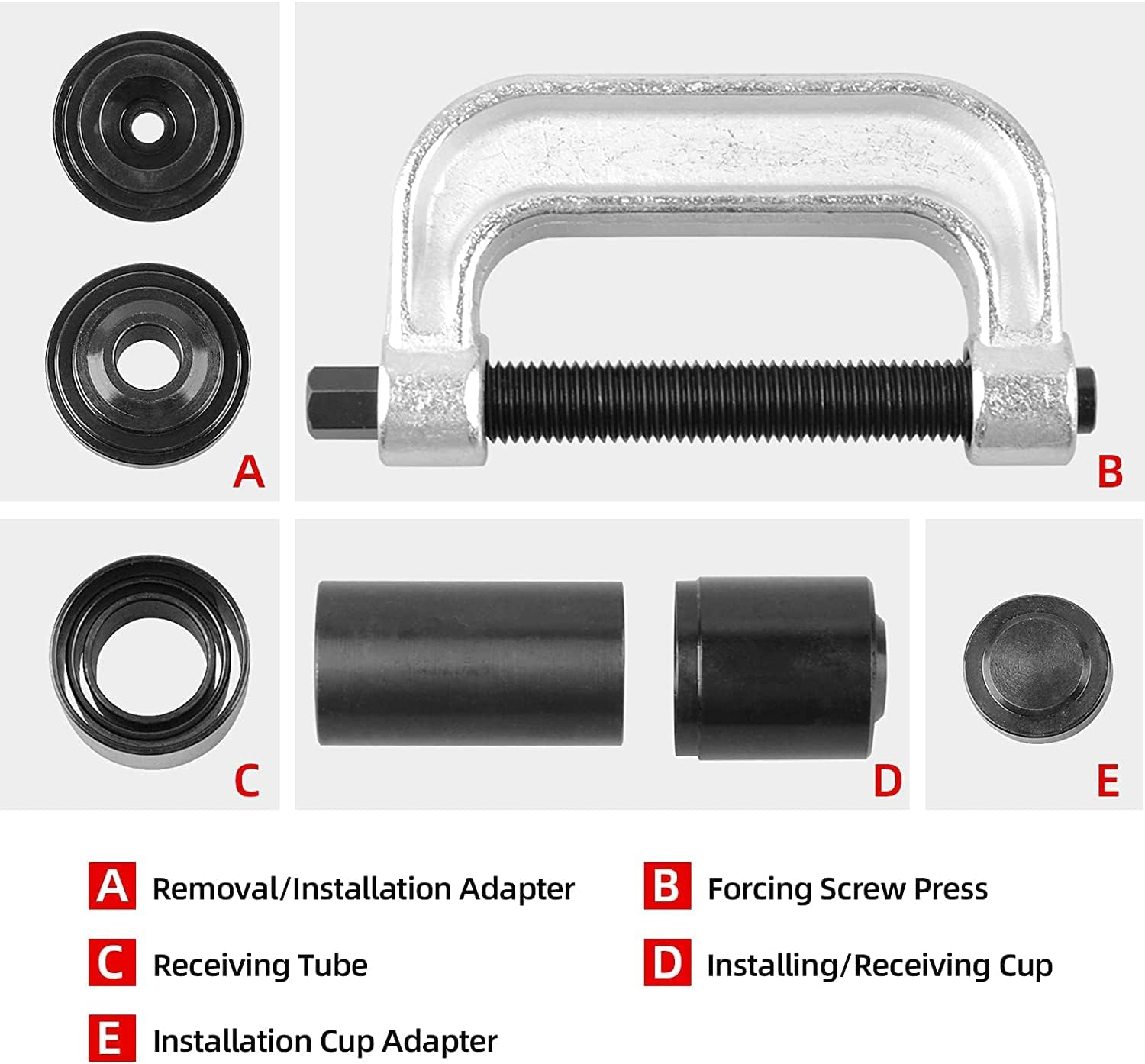 A

B

C

D

E

A Removal/Installation Adapter

B Forcing Screw Press

C Receiving Tube

D Installing/Receiving Cup

E Installation Cup Adapter