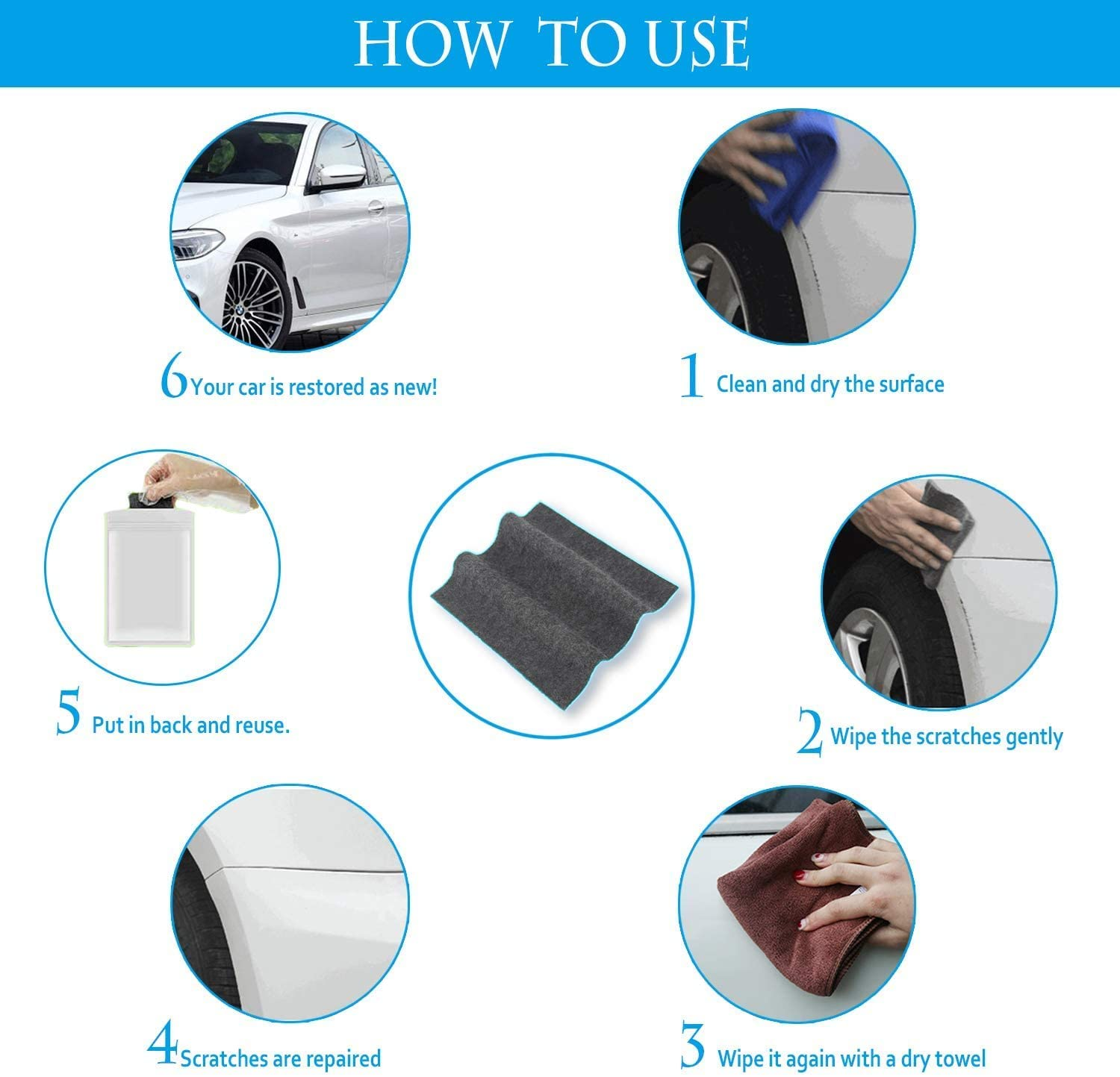 HOW TO USE

6 Your car is restored as new!

1 Clean and dry the surface

5 Put in back and reuse.

2 Wipe the scratches gently

4 Scratches are repaired

3 Wipe it again with a dry towel