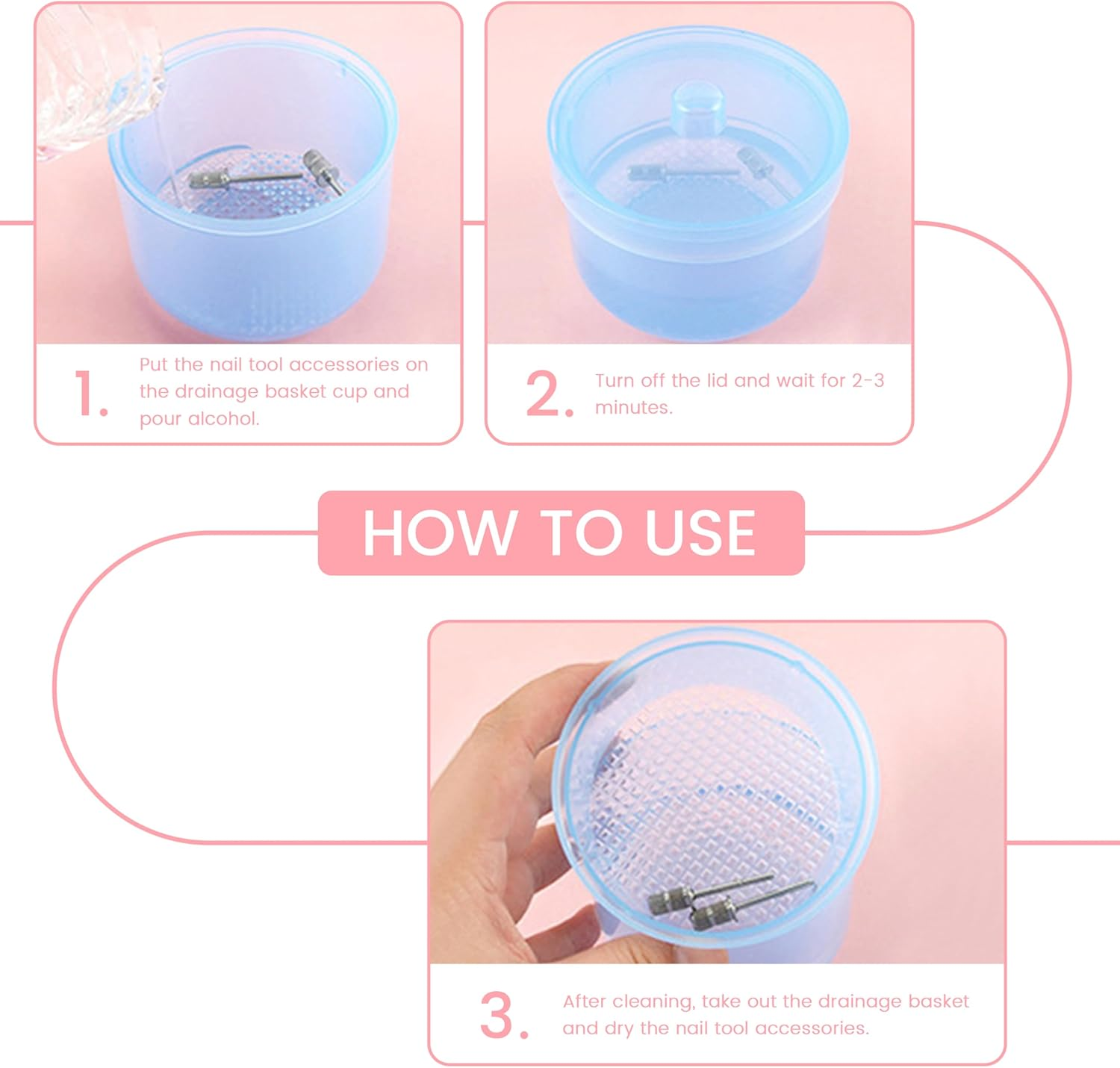 1. Put the nail tool accessories on the drainage basket cup and pour alcohol.

2. Turn off the lid and wait for 2-3 minutes.

HOW TO USE

3. After cleaning, take out the drainage basket and dry the nail tool accessories.