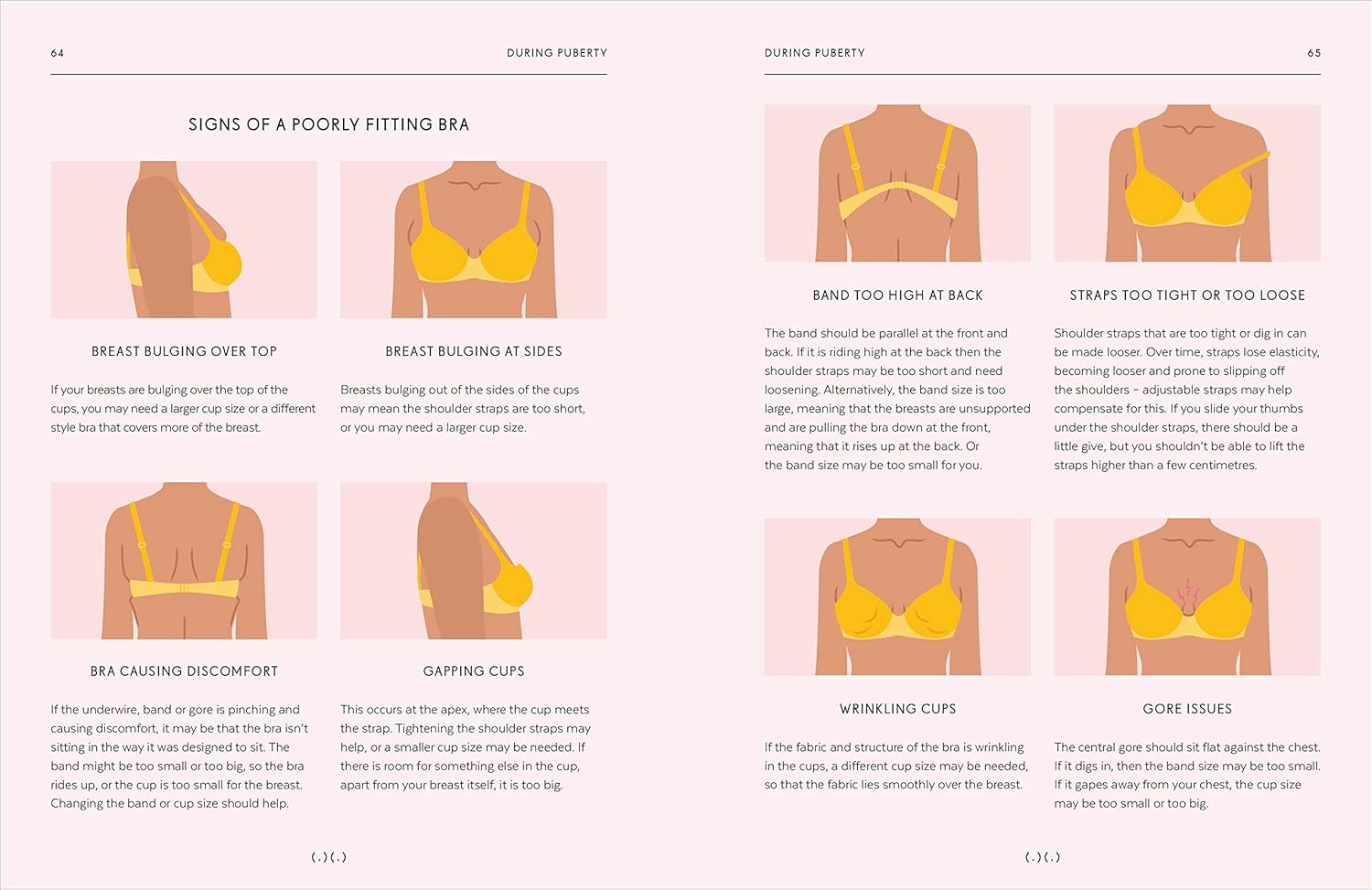 64

DURING PUBERTY

SIGNS OF A POORLY FITTING BRA

BREAST BULGING OVER TOP

If your breasts are bulging over the top of the cups, you may need a larger cup size or a different style bra that covers more of the breast.

BREAST BULGING AT SIDES

Breasts bulging out of the sides of the cups may mean the shoulder straps are too short, or you may need a larger cup size.

BRA CAUSING DISCOMFORT

If the underwire, band or gore is pinching and causing discomfort, it may be that the bra isn't sitting in the way it was designed to sit. The band might be too small or too big, so the bra rides up, or the cup is too small for the breast. Changing the band or cup size should help.

GAPPING CUPS

This occurs at the apex, where the cup meets the strap. Tightening the shoulder straps may help, or a smaller cup size may be needed. If there is room for something else in the cup, apart from your breast itself, it is too big.

(.)(.)

DURING PUBERTY

65

BAND TOO HIGH AT BACK

The band should be parallel at the front and back. If it is riding high at the back then the shoulder straps may be too short and need loosening. Alternatively, the band size is too large, meaning that the breasts are unsupported and are pulling the bra down at the front, meaning that it rises up at the back. Or the band size may be too small for you.

STRAPS TOO TIGHT OR TOO LOOSE

Shoulder straps that are too tight or dig in can be made looser. Over time, straps lose elasticity, becoming looser and prone to slipping off the shoulders – adjustable straps may help compensate for this. If you slide your thumbs under the shoulder straps, there should be a little give, but you shouldn't be able to lift the straps higher than a few centimetres.

WRINKLING CUPS

If the fabric and structure of the bra is wrinkling in the cups, a different cup size may be needed, so that the fabric lies smoothly over the breast.

GORE ISSUES

The central gore should sit flat against the chest. If it digs in, then the band size may be too small. If it gapes away from your chest, the cup size may be too small or too big.

(.)(.)