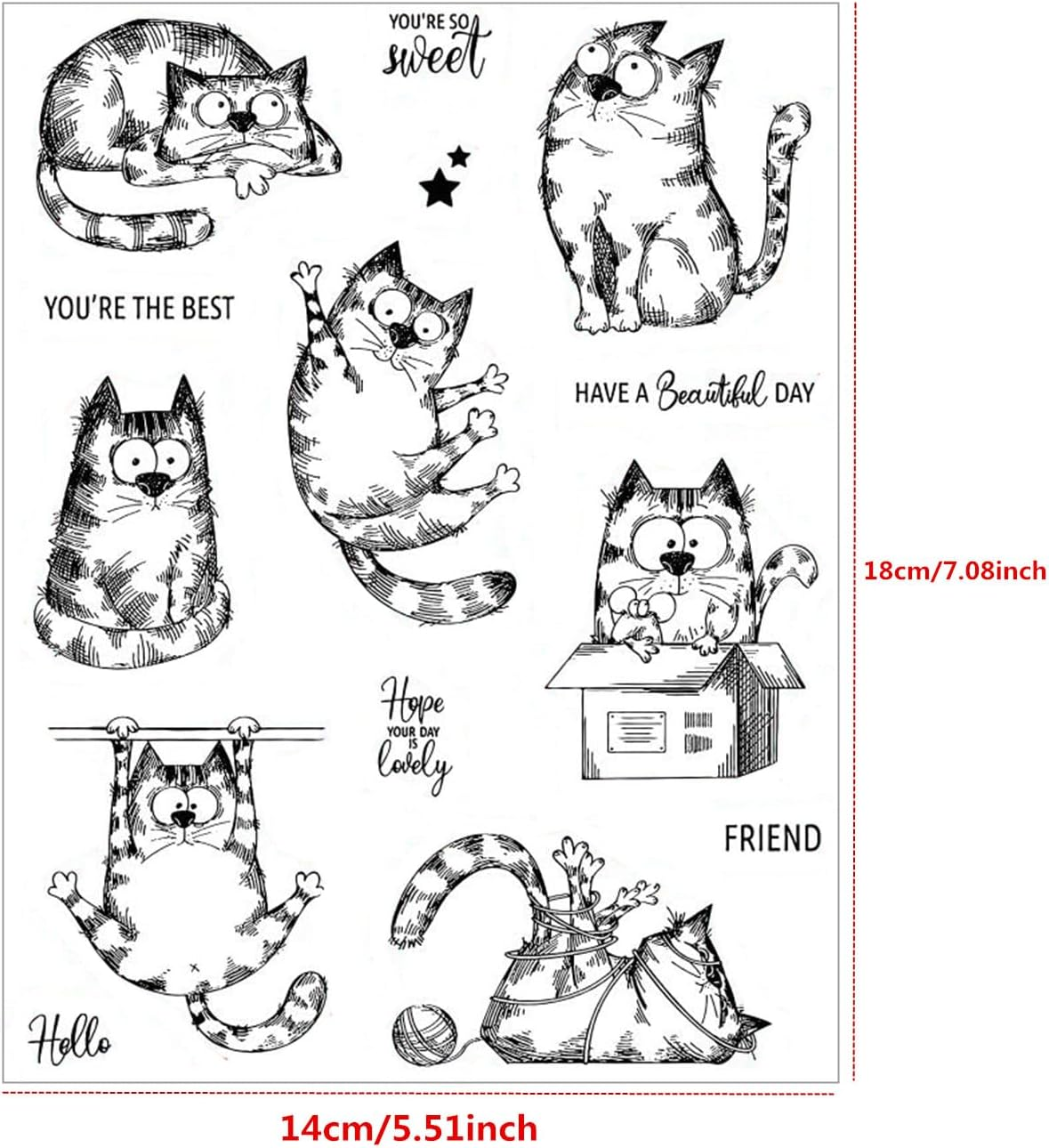 YOU'RE SO
sweet

YOU'RE THE BEST

HAVE A Beautiful DAY

18cm/7.08inch

Hope
YOUR DAY IS
lovely

FRIEND

Hello

14cm/5.51inch