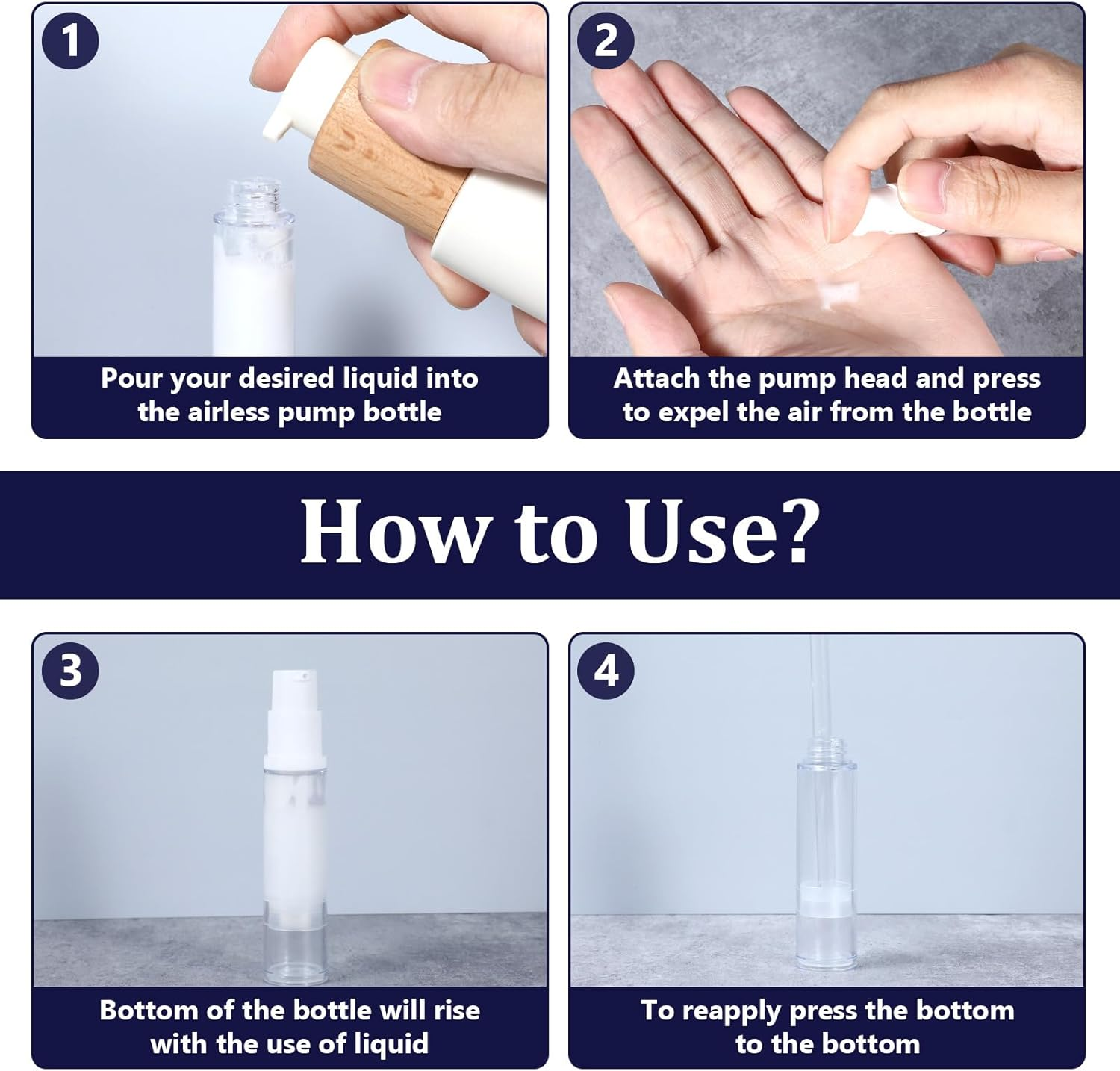 1
Pour your desired liquid into the airless pump bottle

2
Attach the pump head and press to expel the air from the bottle

How to Use?

3
Bottom of the bottle will rise with the use of liquid

4
To reapply press the bottom to the bottom