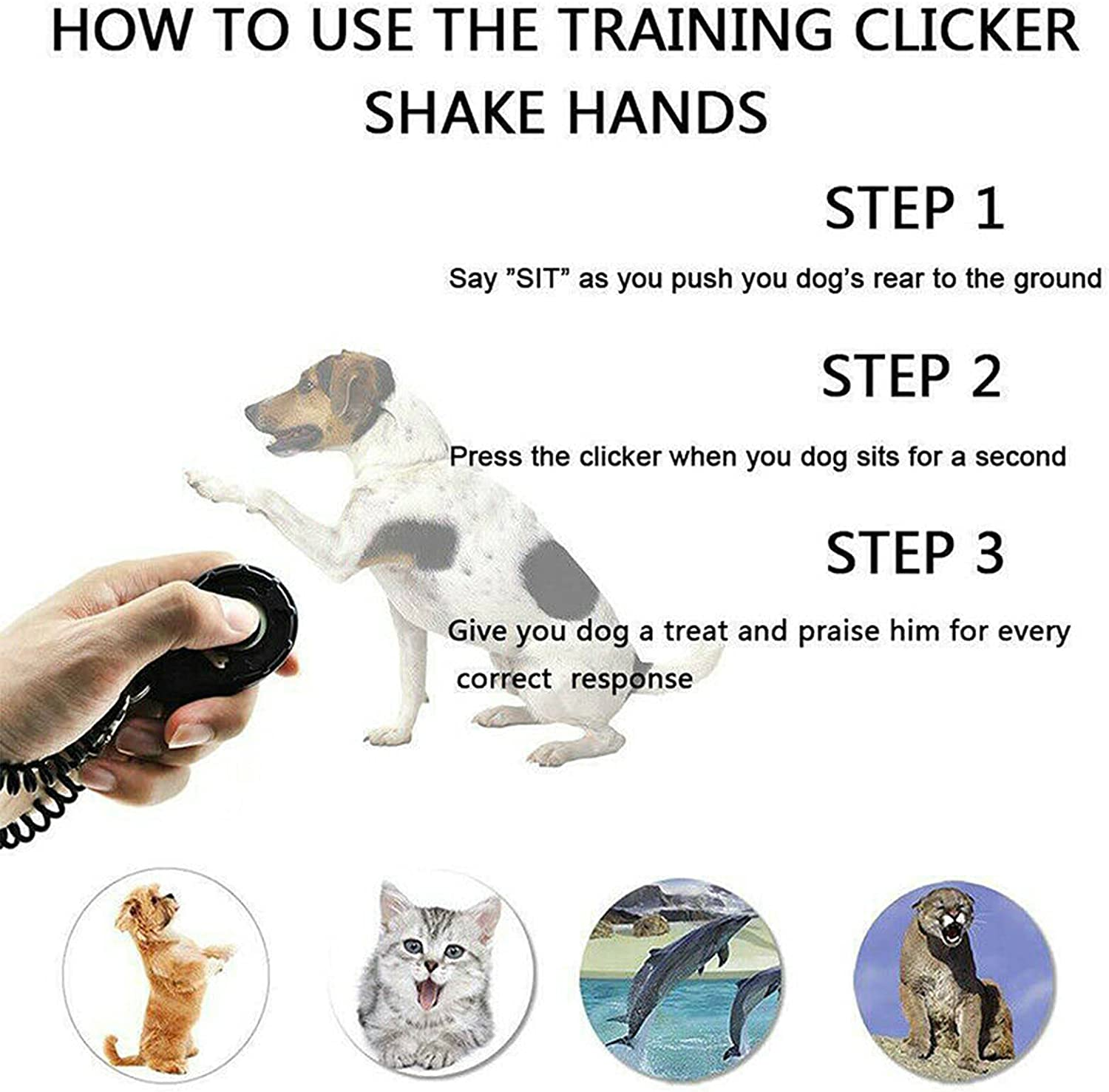 HOW TO USE THE TRAINING CLICKER
SHAKE HANDS

STEP 1

Say "SIT" as you push you dog's rear to the ground

STEP 2

Press the clicker when you dog sits for a second

STEP 3

Give you dog a treat and praise him for every correct response