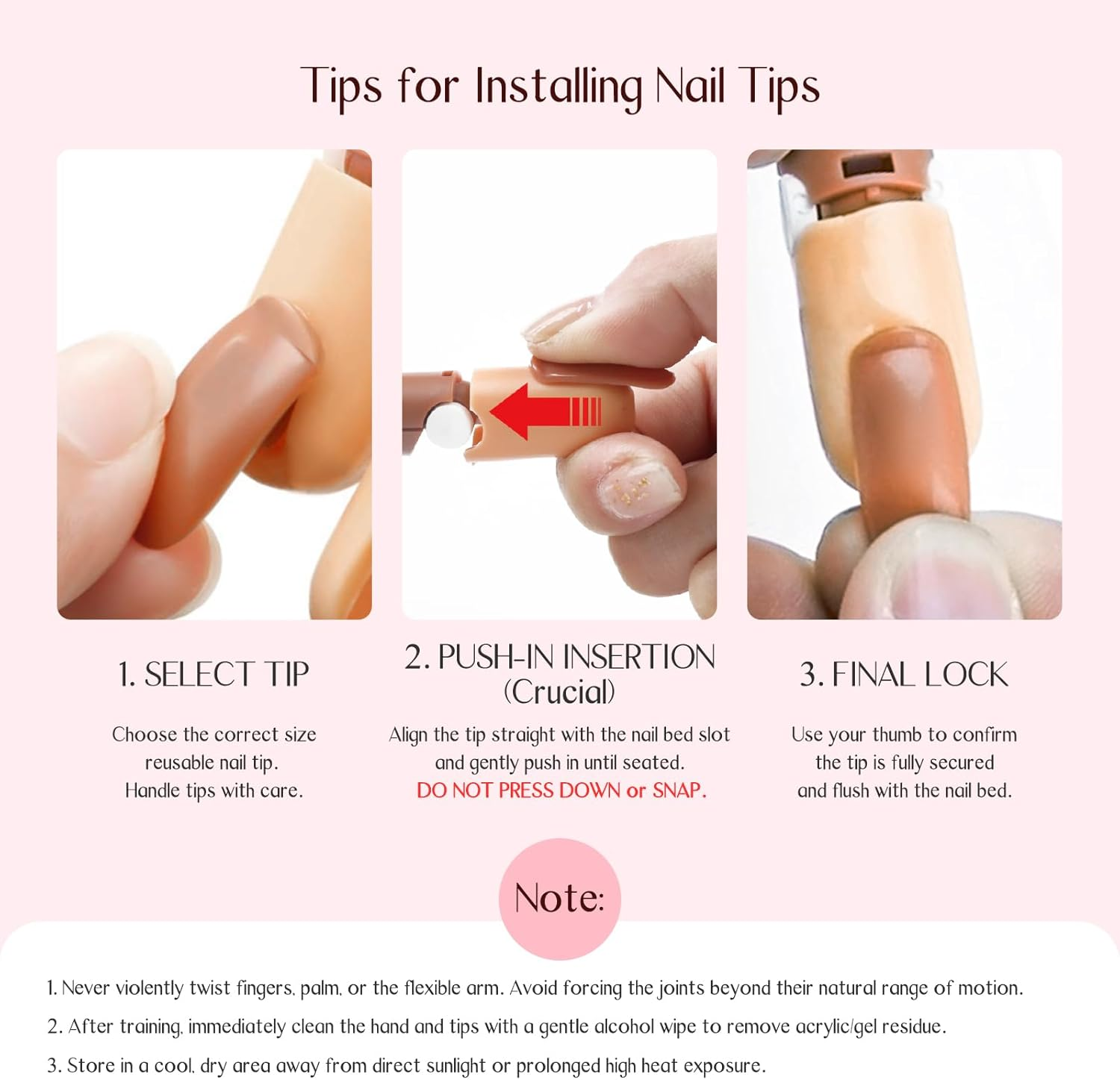 Tips for Installing Nail Tips

1. SELECT TIP

Choose the correct size reusable nail tip. Handle tips with care.

2. PUSH-IN INSERTION (Crucial)

Align the tip straight with the nail bed slot and gently push in until seated. DO NOT PRESS DOWN or SNAP.

3. FINAL LOCK

Use your thumb to confirm the tip is fully secured and flush with the nail bed.

Note:

1. Never violently twist fingers, palm, or the flexible arm. Avoid forcing the joints beyond their natural range of motion.

2. After training, immediately clean the hand and tips with a gentle alcohol wipe to remove acrylic/gel residue.

3. Store in a cool, dry area away from direct sunlight or prolonged high heat exposure.