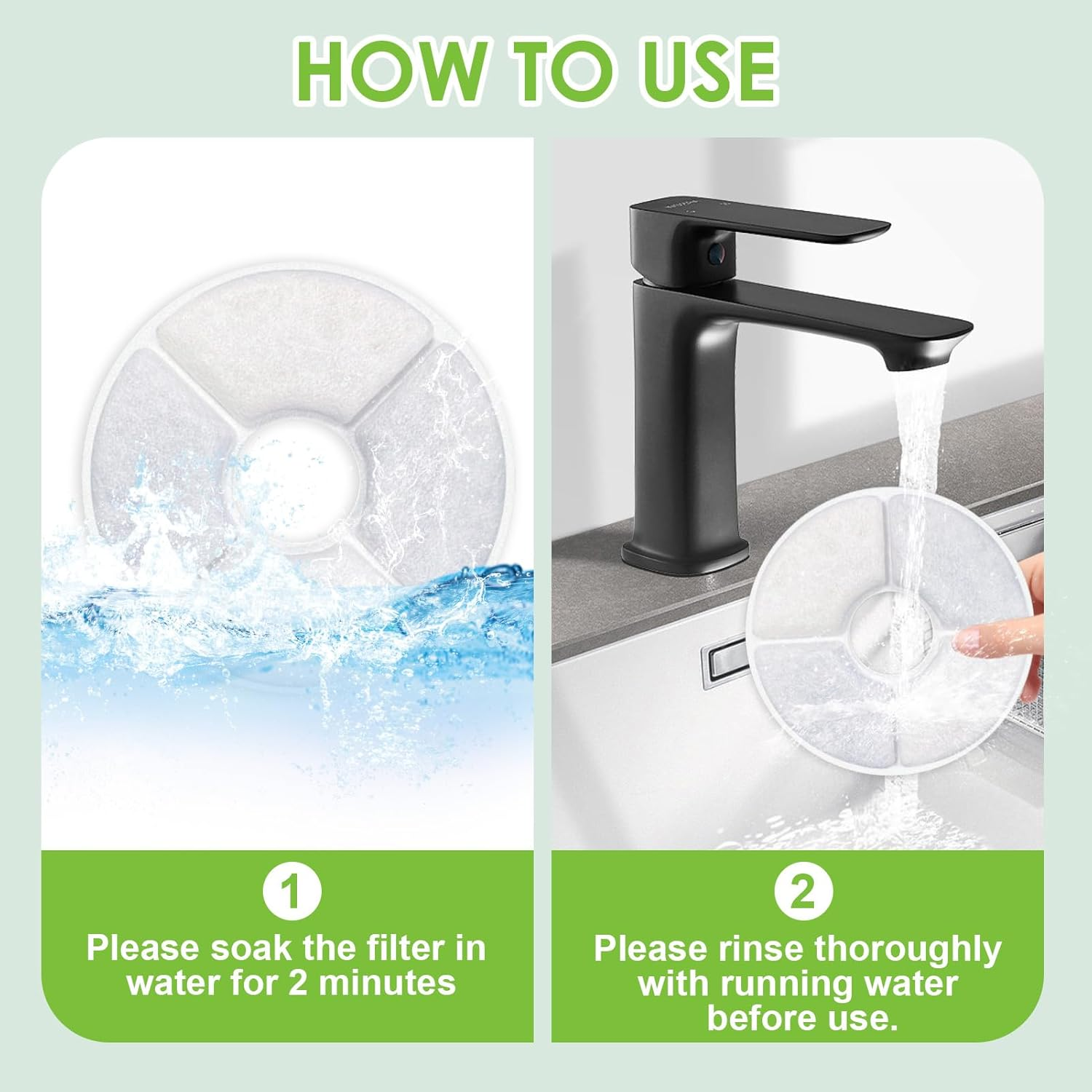 HOW TO USE

1

Please soak the filter in water for 2 minutes

2

Please rinse thoroughly with running water before use.