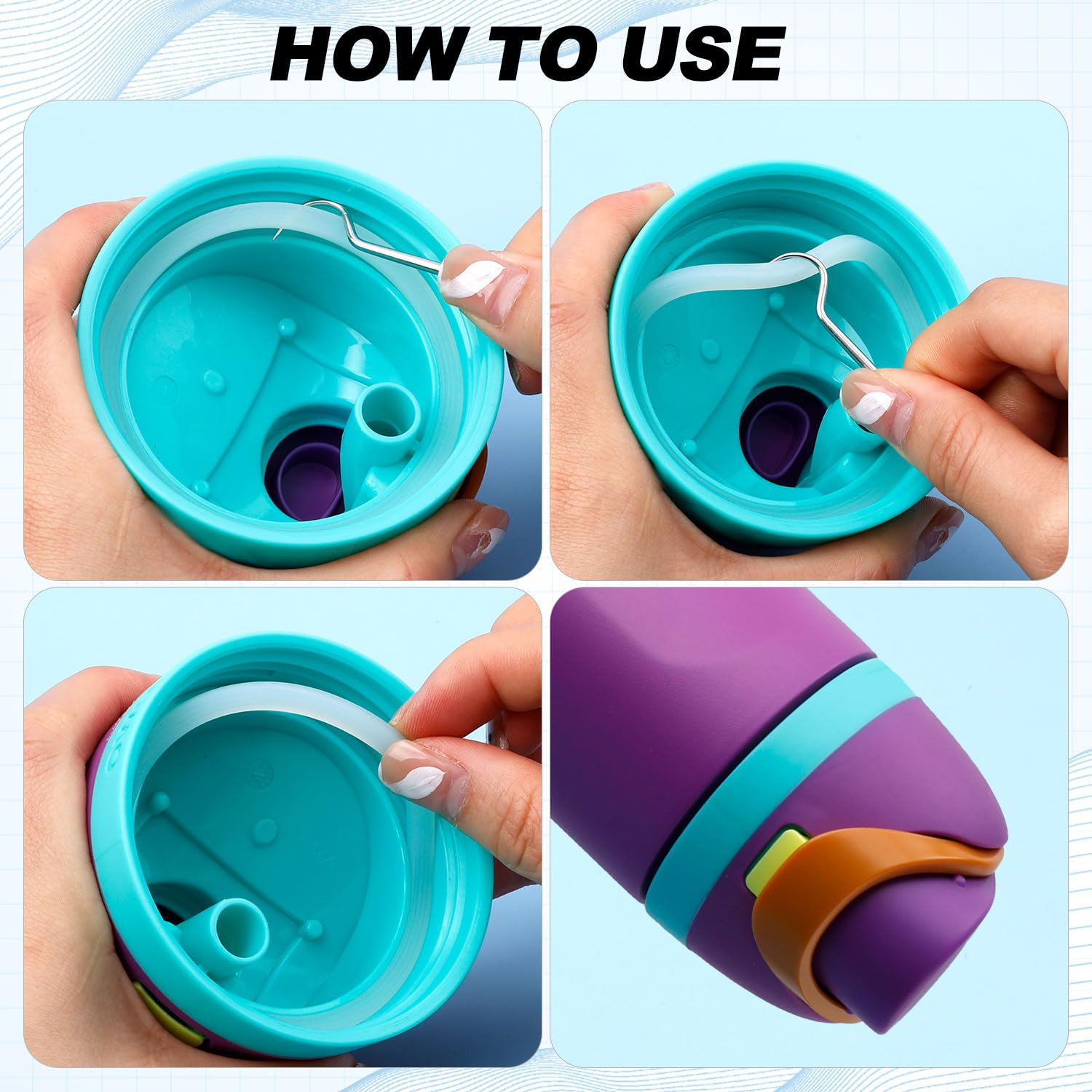 HOW TO USE