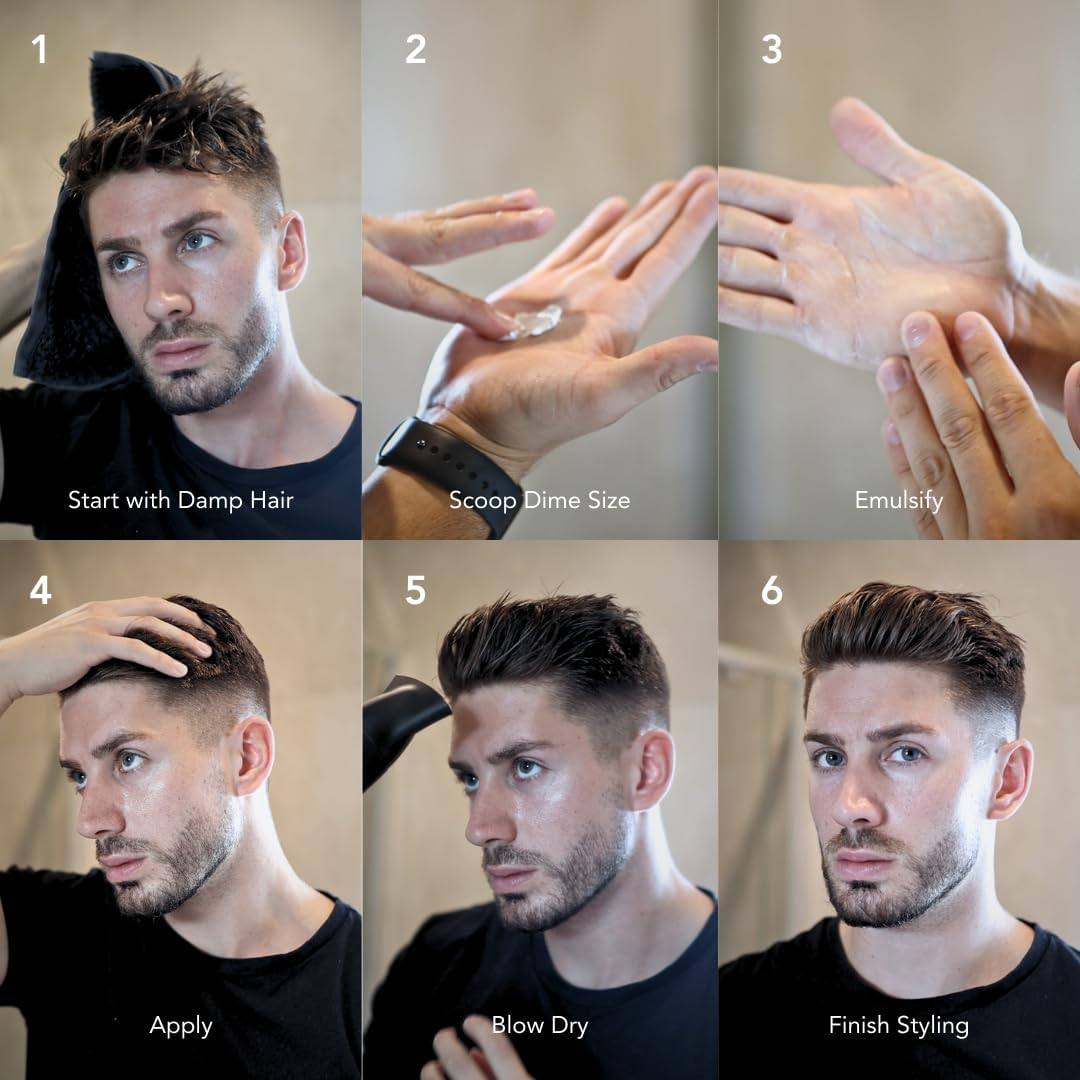 1
Start with Damp Hair

2
Scoop Dime Size

3
Emulsify

4
Apply

5
Blow Dry

6
Finish Styling