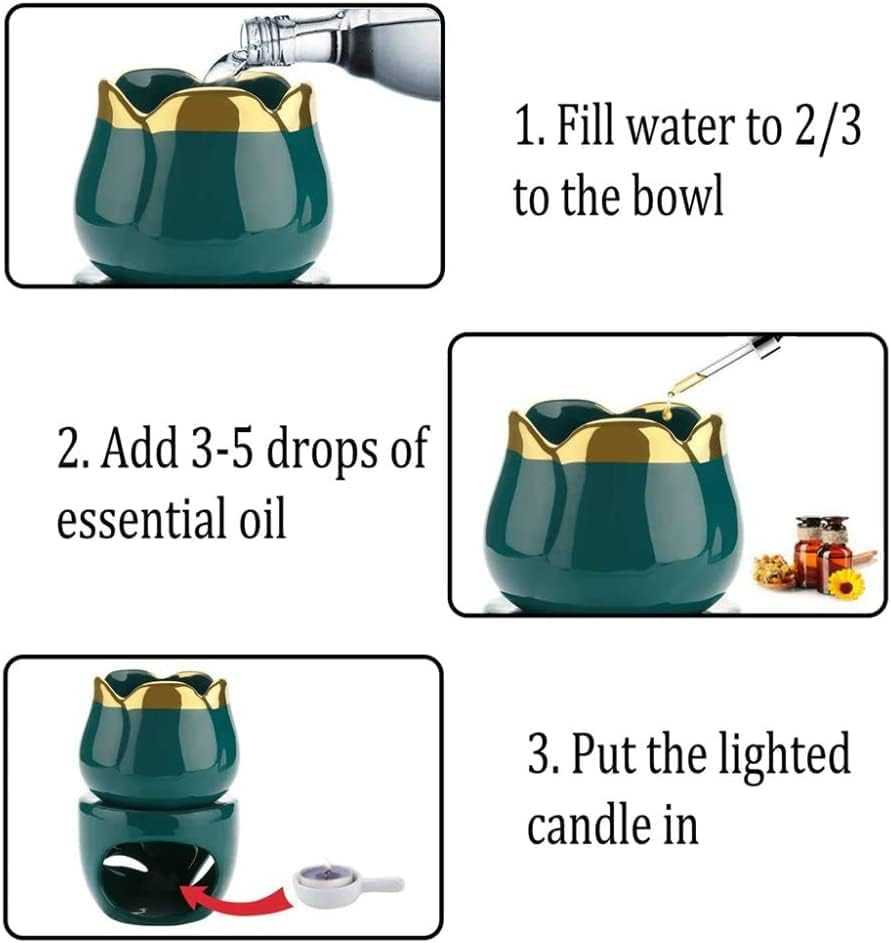 1. Fill water to 2/3 to the bowl

2. Add 3-5 drops of essential oil

3. Put the lighted candle in