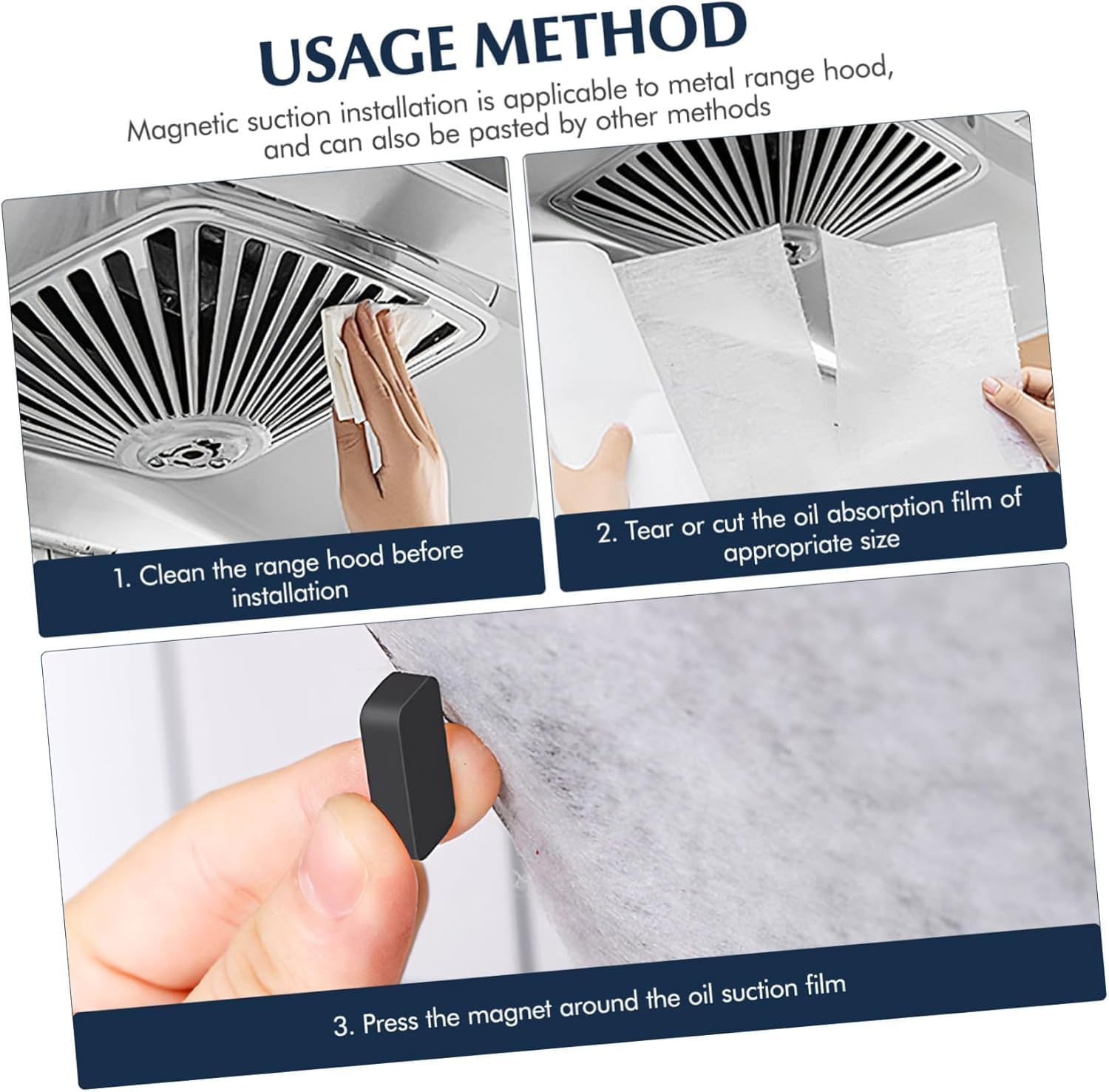 USAGE METHOD

Magnetic suction installation is applicable to metal range hood, and can also be pasted by other methods

1. Clean the range hood before installation

2. Tear or cut the oil absorption film of appropriate size

3. Press the magnet around the oil suction film