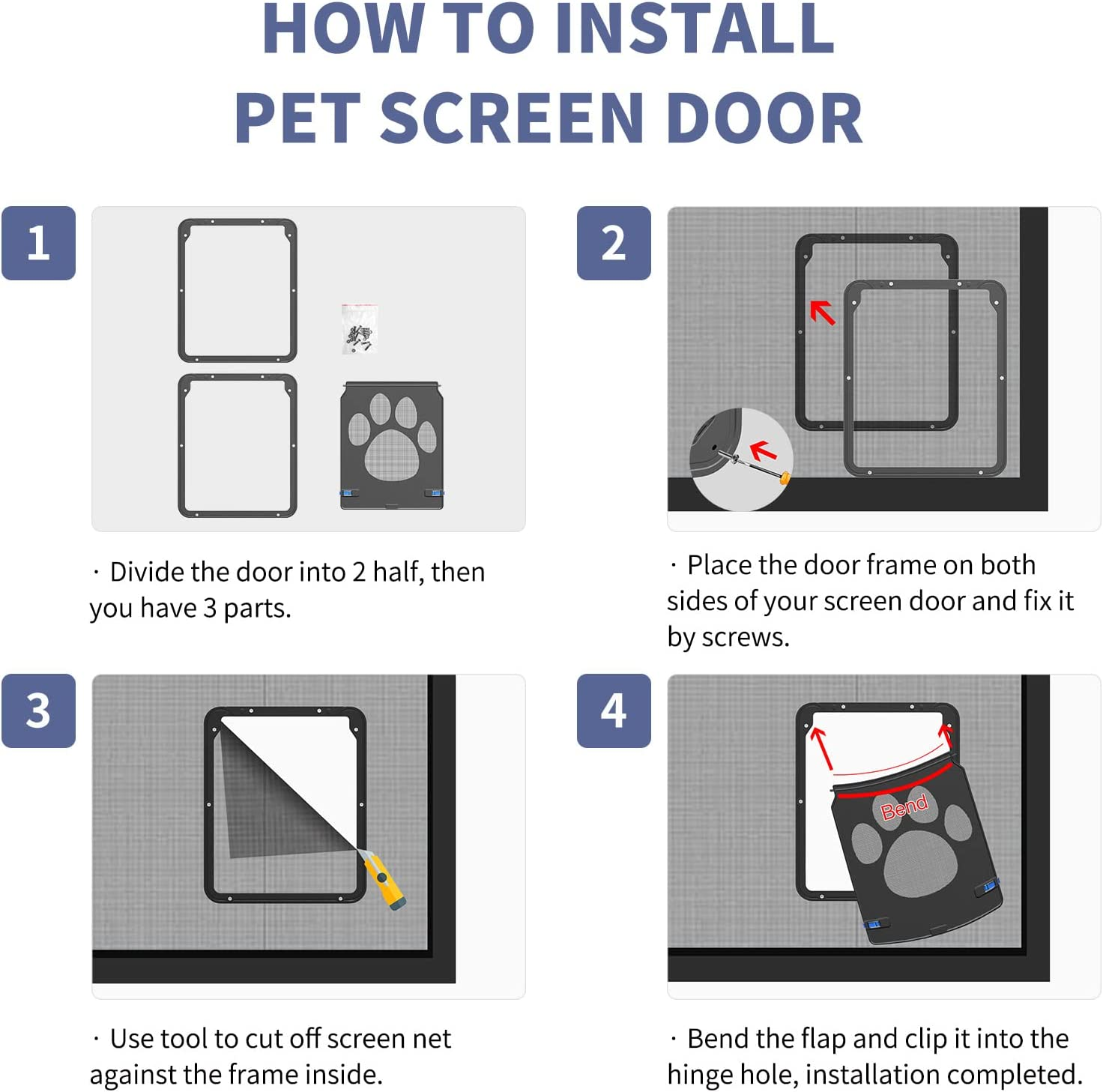 HOW TO INSTALL
PET SCREEN DOOR

1

· Divide the door into 2 half, then you have 3 parts.

2

· Place the door frame on both sides of your screen door and fix it by screws.

3

· Use tool to cut off screen net against the frame inside.

4

Bend

· Bend the flap and clip it into the hinge hole, installation completed.