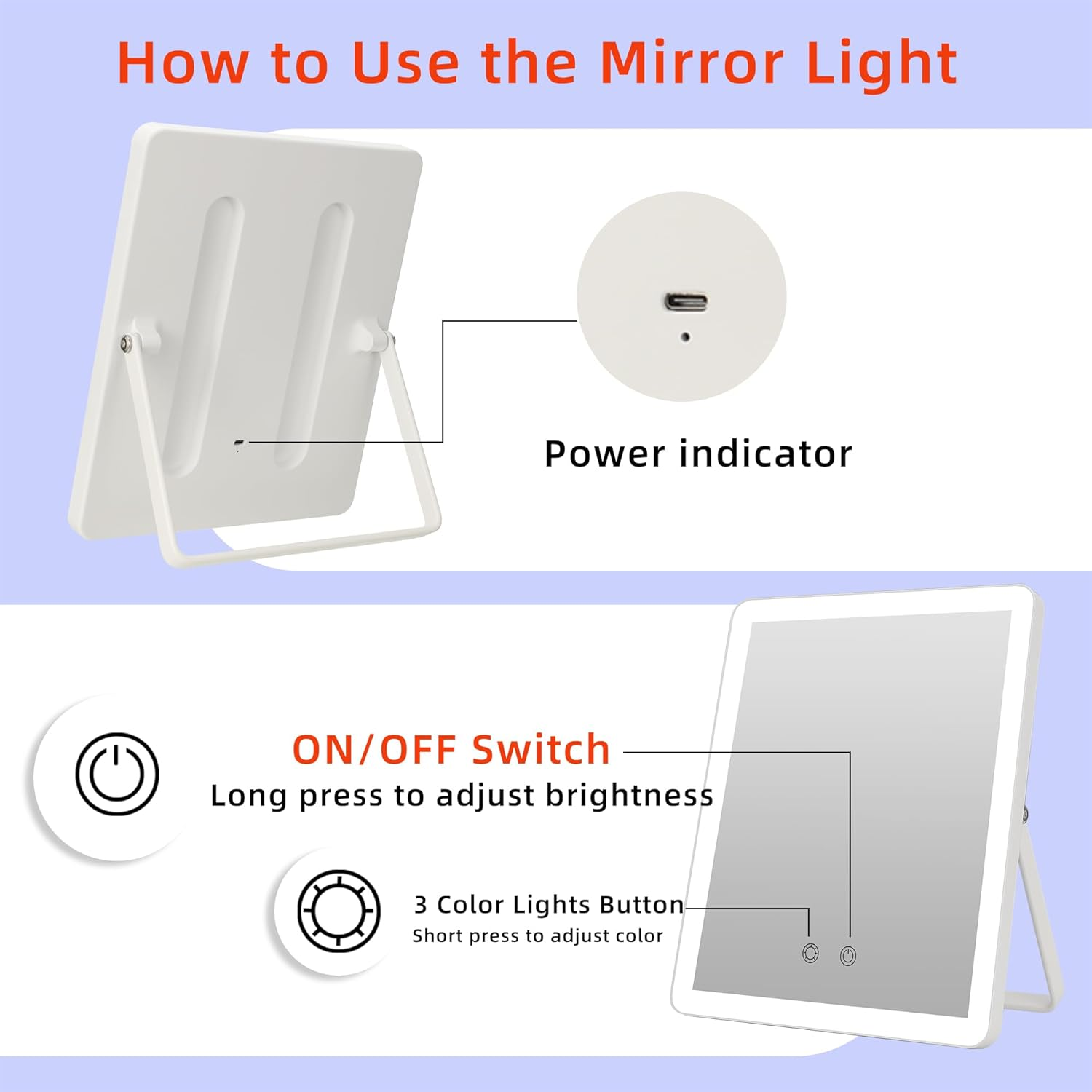 How to Use the Mirror Light

Power indicator

ON/OFF Switch
Long press to adjust brightness

3 Color Lights Button
Short press to adjust color