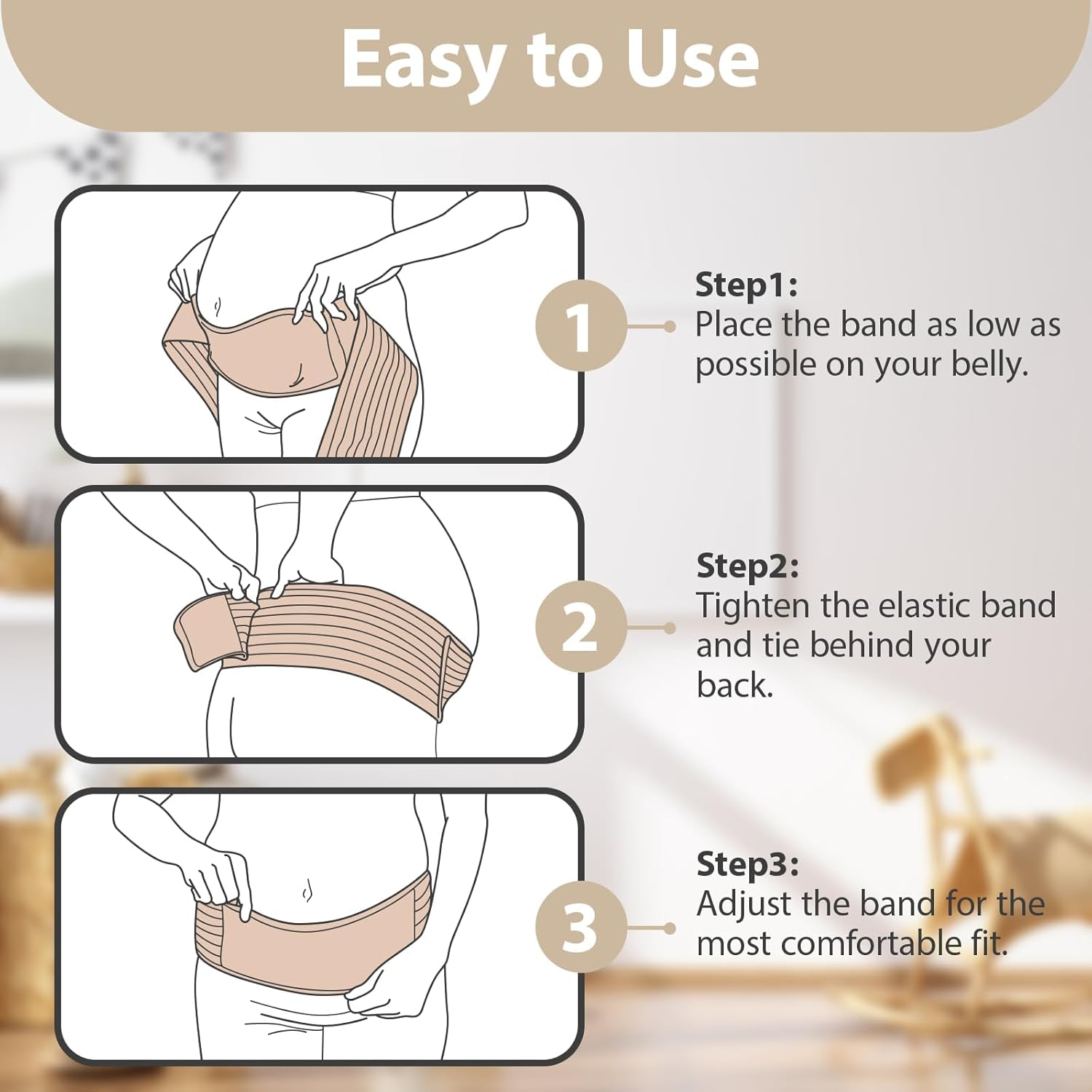 Easy to Use

1

Step1:
Place the band as low as possible on your belly.

2

Step2:
Tighten the elastic band and tie behind your back.

3

Step3:
Adjust the band for the most comfortable fit.