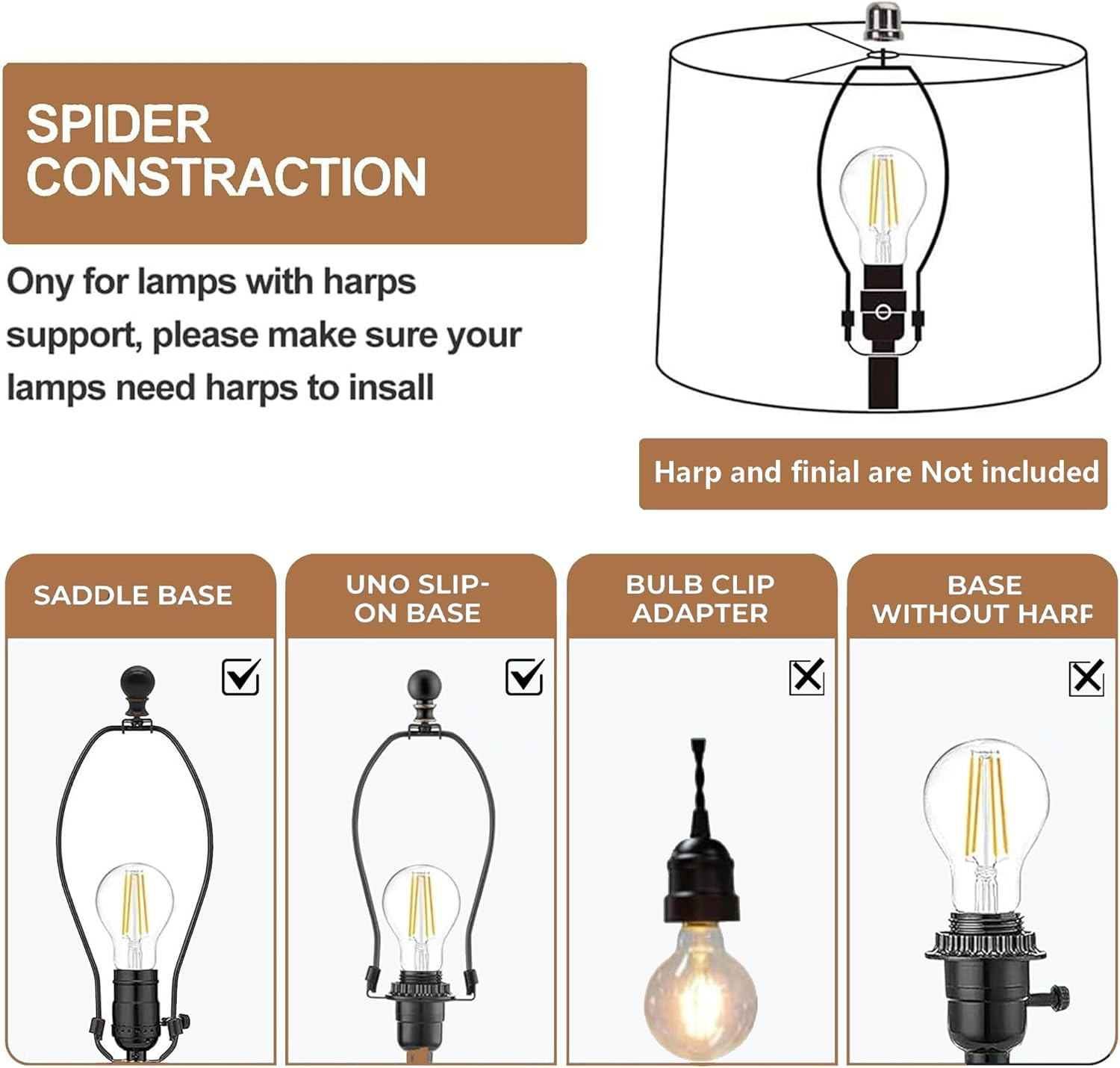 SPIDER CONSTRACTION

Ony for lamps with harps support, please make sure your lamps need harps to insall

Harp and finial are Not included

SADDLE BASE

UNO SLIP-ON BASE

BULB CLIP ADAPTER

BASE WITHOUT HARF