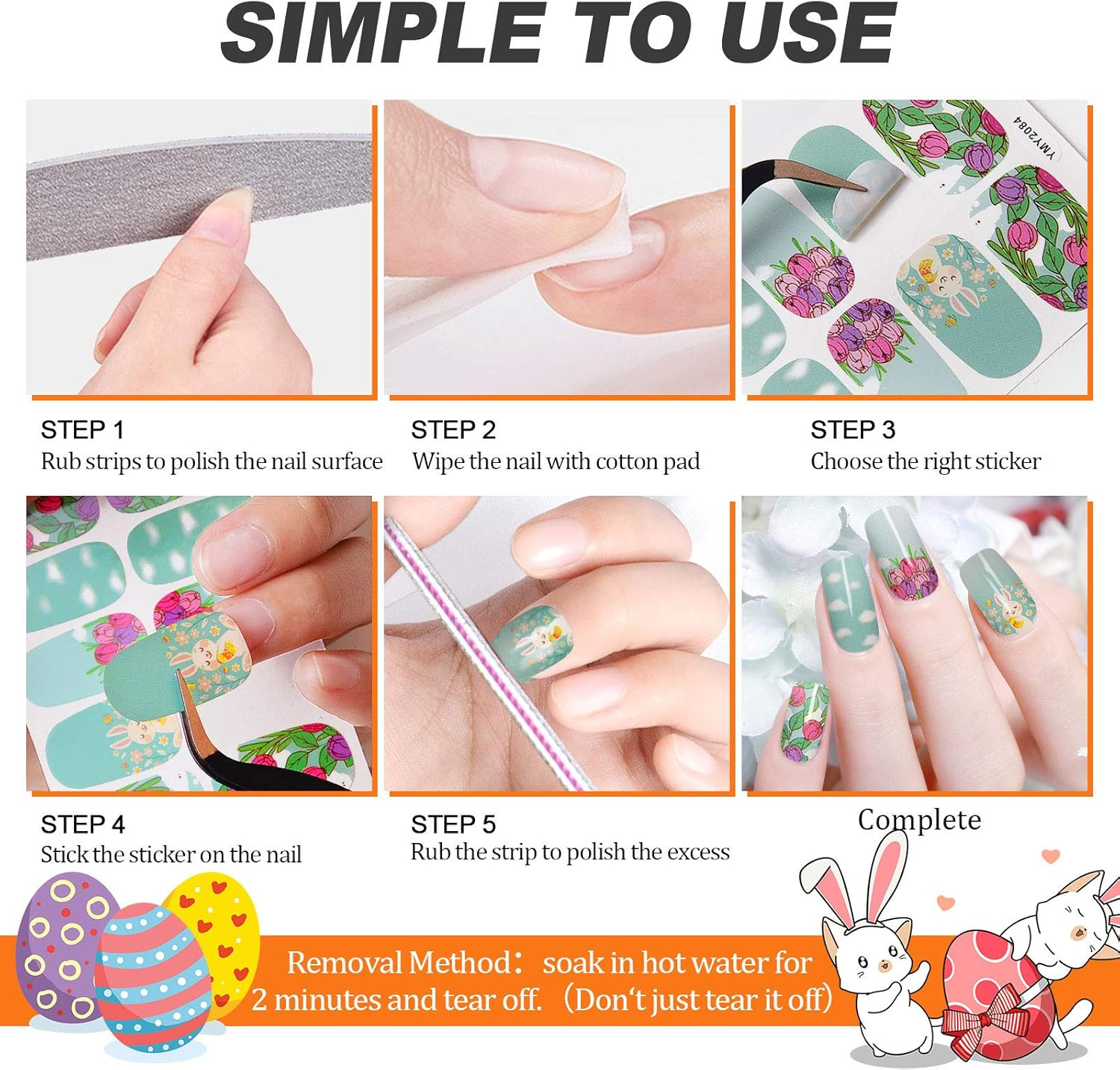 SIMPLE TO USE

YMY2084

STEP 1
Rub strips to polish the nail surface

STEP 2
Wipe the nail with cotton pad

STEP 3
Choose the right sticker

STEP 4
Stick the sticker on the nail

STEP 5
Rub the strip to polish the excess

Complete

Removal Method： soak in hot water for 2 minutes and tear off. （Don't just tear it off）