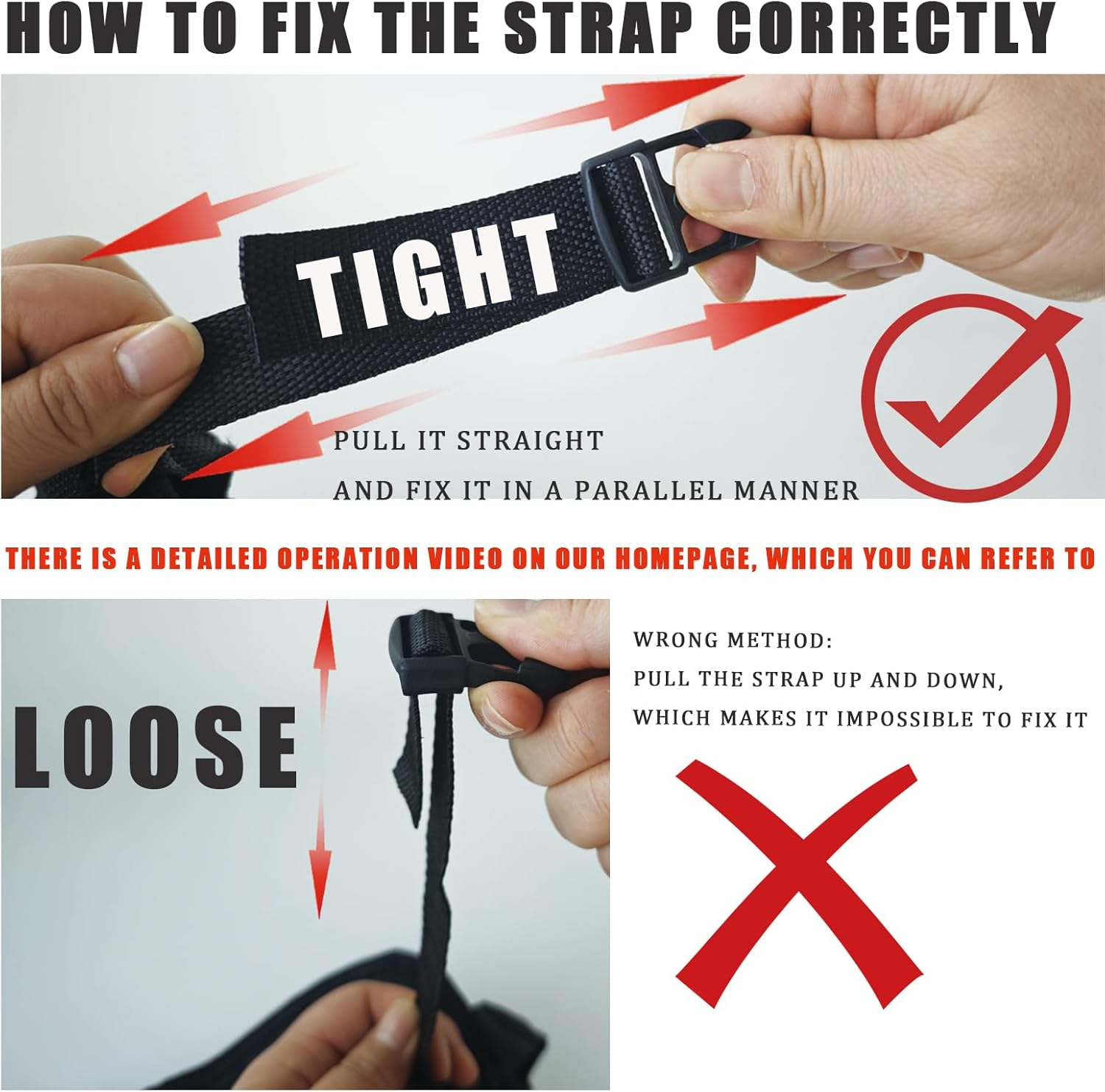 HOW TO FIX THE STRAP CORRECTLY

TIGHT

PULL IT STRAIGHT

AND FIX IT IN A PARALLEL MANNER

THERE IS A DETAILED OPERATION VIDEO ON OUR HOMEPAGE, WHICH YOU CAN REFER TO

LOOSE

WRONG METHOD:
PULL THE STRAP UP AND DOWN,
WHICH MAKES IT IMPOSSIBLE TO FIX IT