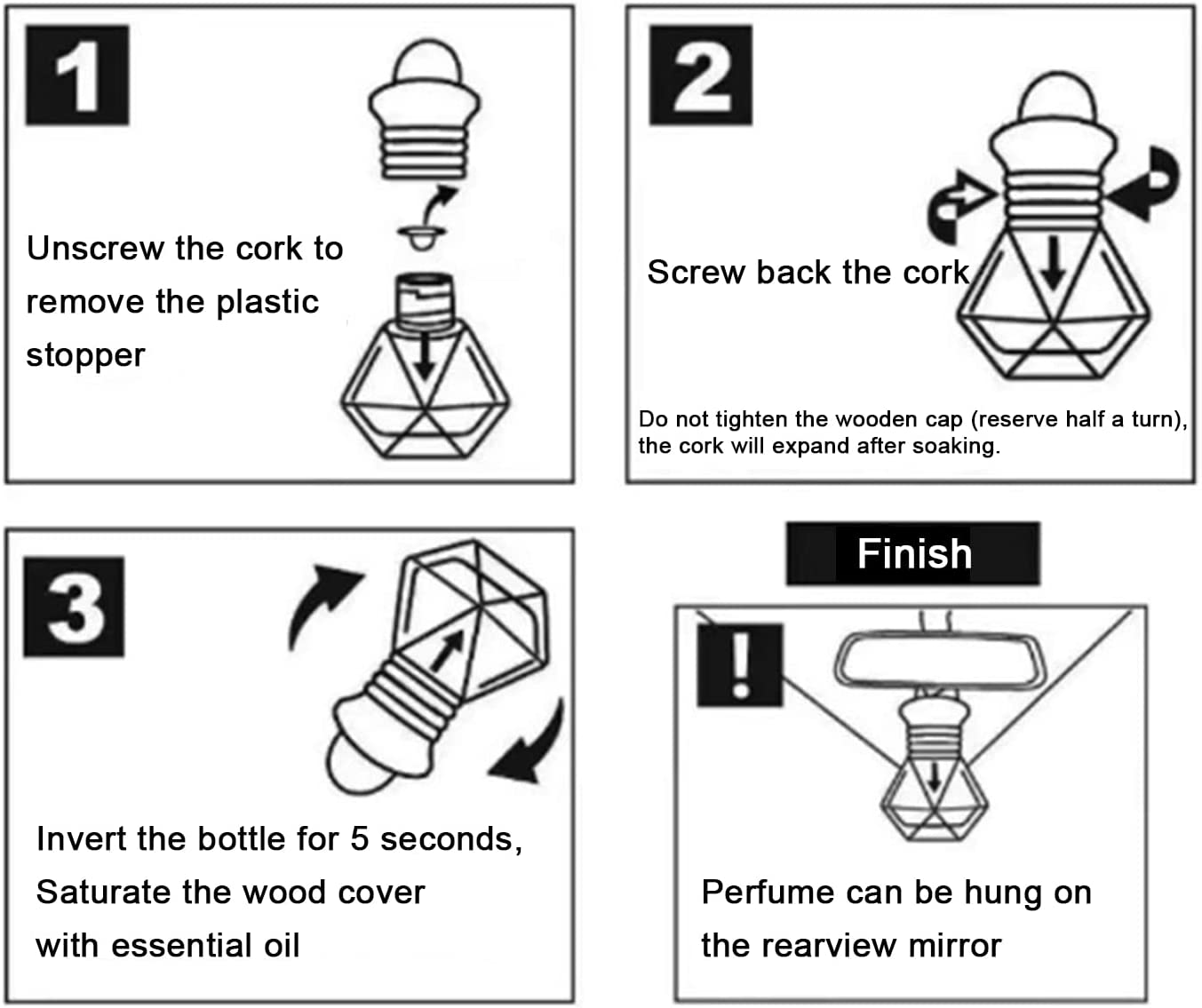 1

Unscrew the cork to remove the plastic stopper

2

Screw back the cork

Do not tighten the wooden cap (reserve half a turn), the cork will expand after soaking.

3

Invert the bottle for 5 seconds, Saturate the wood cover with essential oil

Finish

!

Perfume can be hung on the rearview mirror