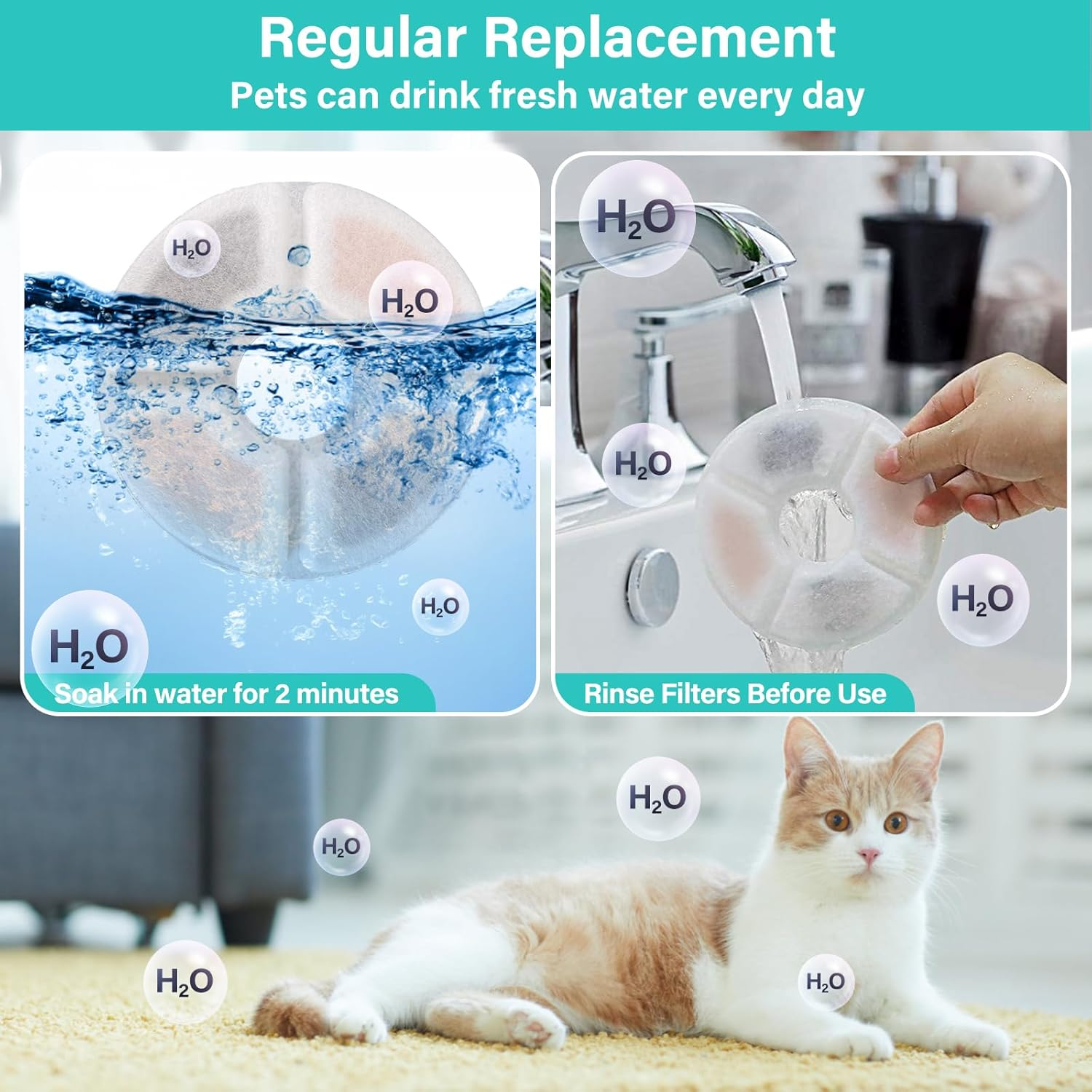 Regular Replacement
Pets can drink fresh water every day

$H_2O$

$H_2O$

$H_2O$

$H_2O$

Soak in water for 2 minutes

$H_2O$

$H_2O$

$H_2O$

Rinse Filters Before Use

$H_2O$

$H_2O$

$H_2O$

$H_2O$