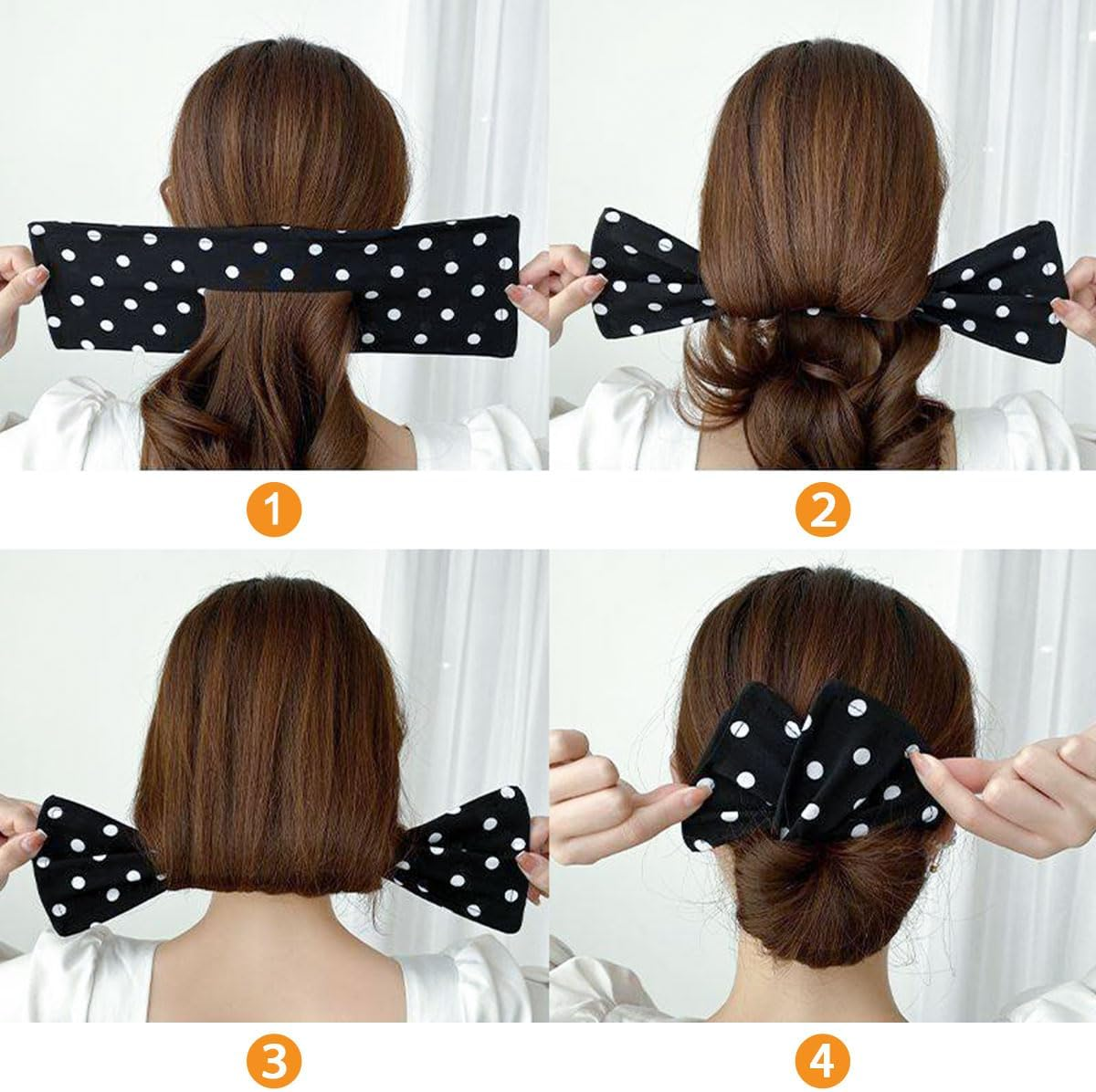 1
2
3
4