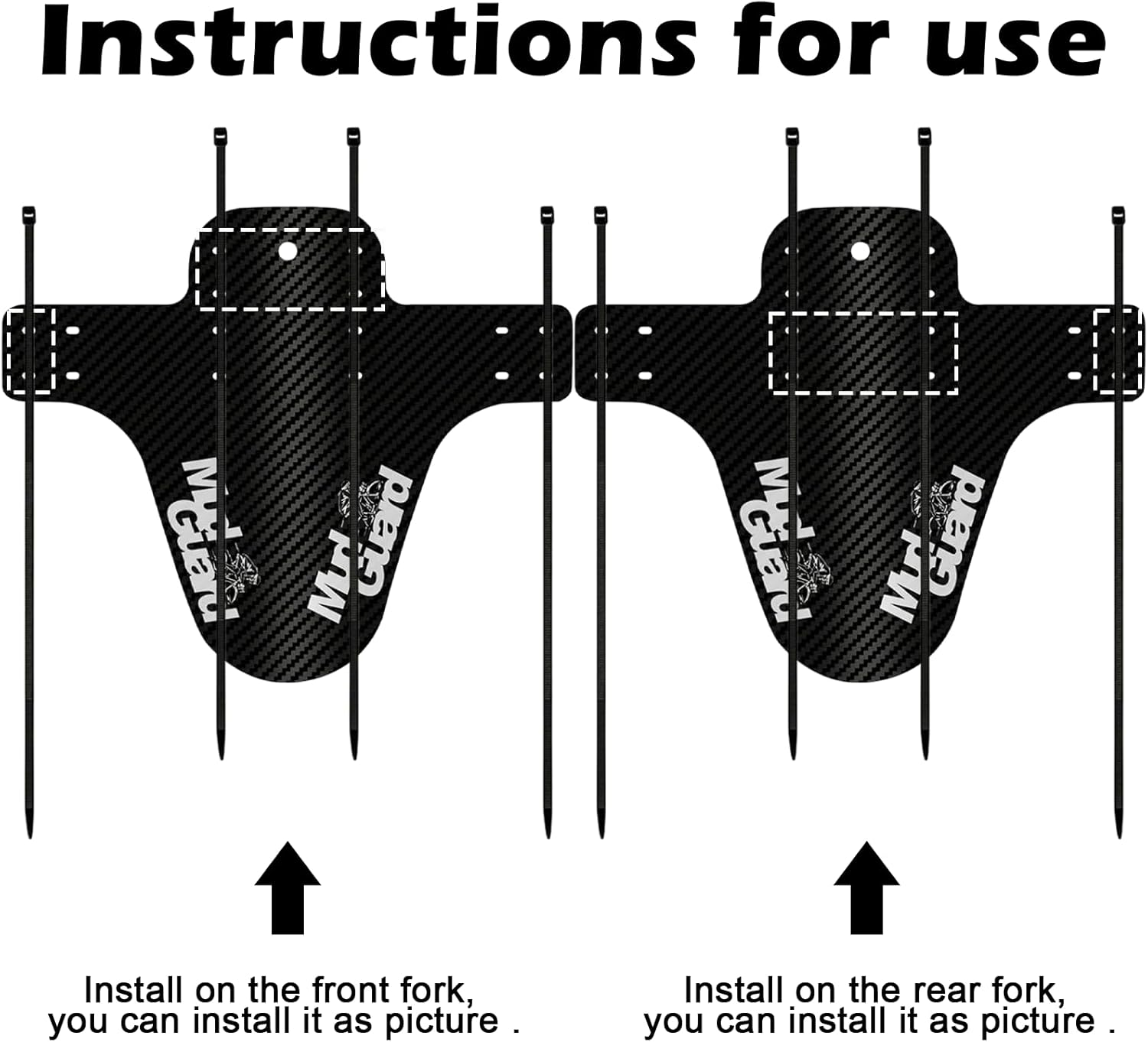 Instructions for use

Mud Guard

Mud Guard

Mud Guard

Mud Guard

Install on the front fork, you can install it as picture .

Install on the rear fork, you can install it as picture .