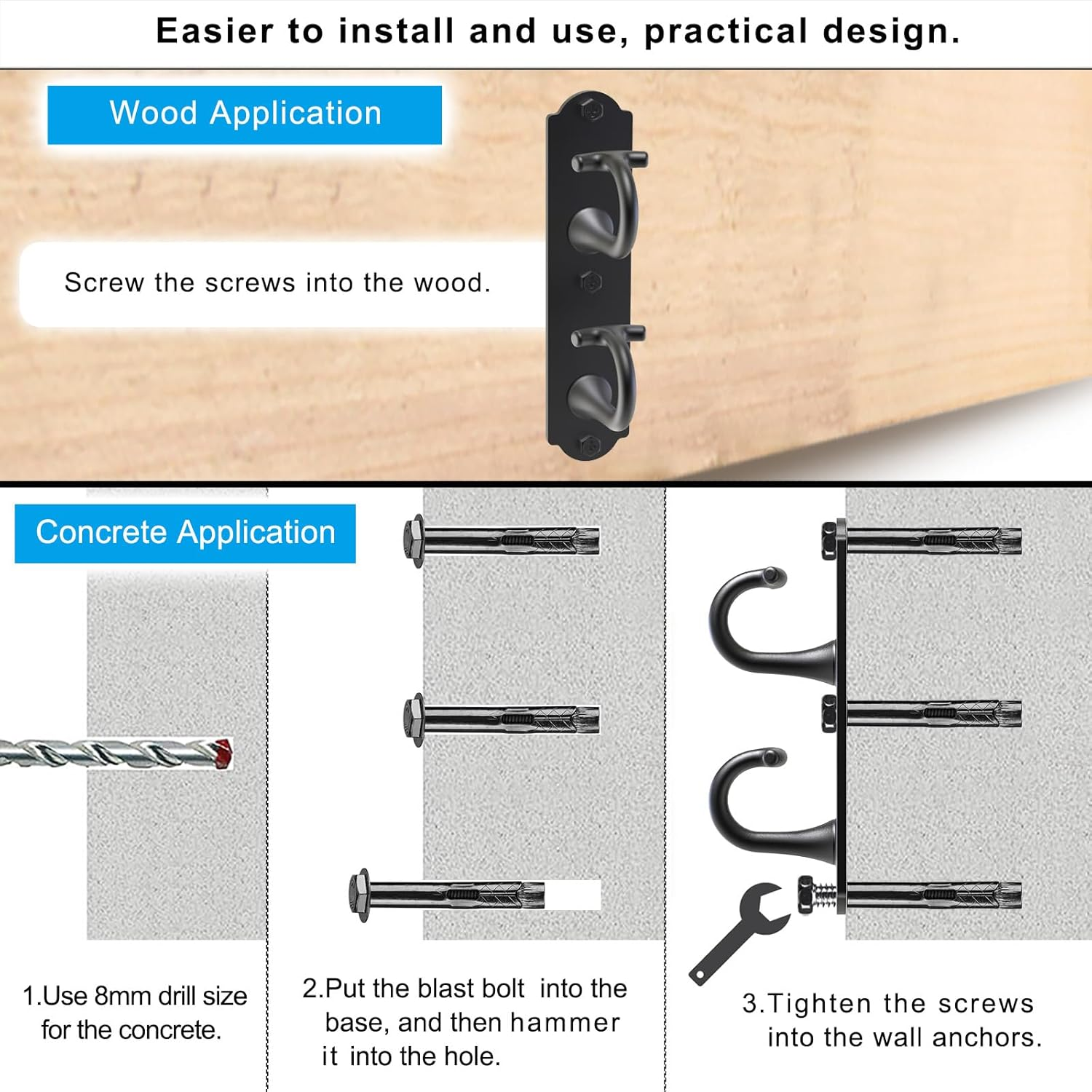 Easier to install and use, practical design.

Wood Application

Screw the screws into the wood.

Concrete Application

1.Use 8mm drill size for the concrete.

2.Put the blast bolt into the base, and then hammer it into the hole.

3.Tighten the screws into the wall anchors.