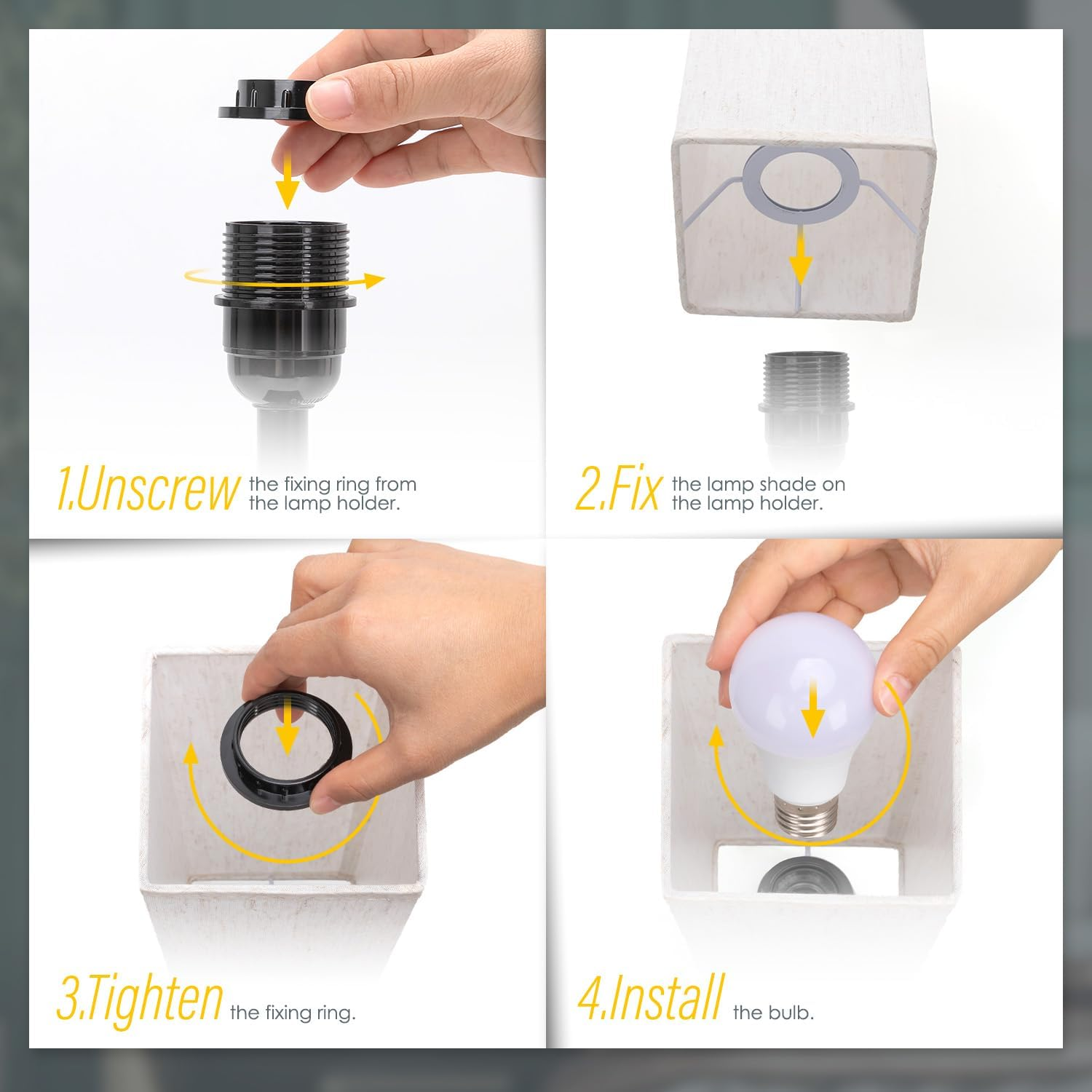 1.Unscrew the fixing ring from the lamp holder.

2.Fix the lamp shade on the lamp holder.

3.Tighten the fixing ring.

4.Install the bulb.