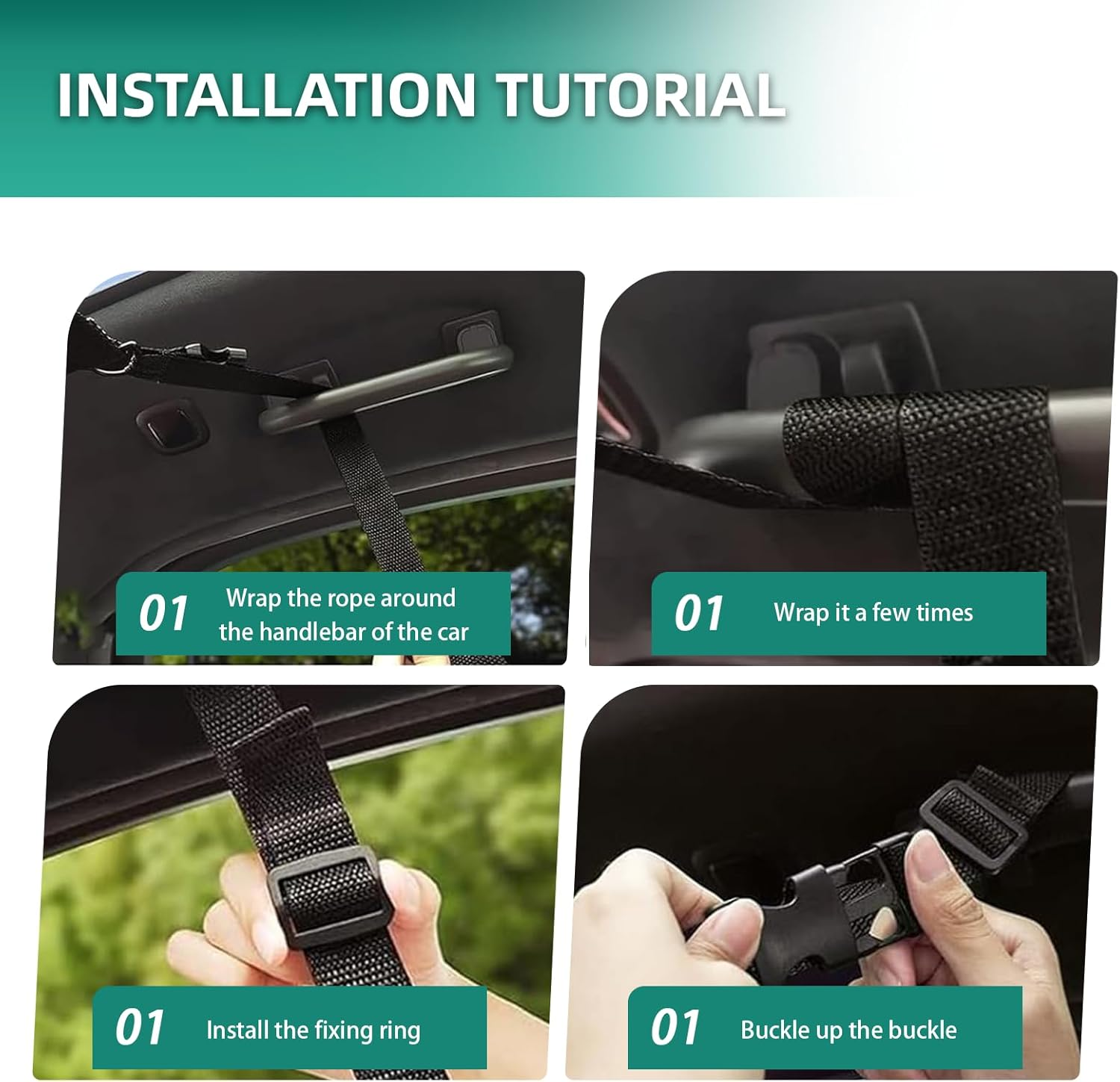 INSTALLATION TUTORIAL

01 Wrap the rope around the handlebar of the car

01 Wrap it a few times

01 Install the fixing ring

01 Buckle up the buckle