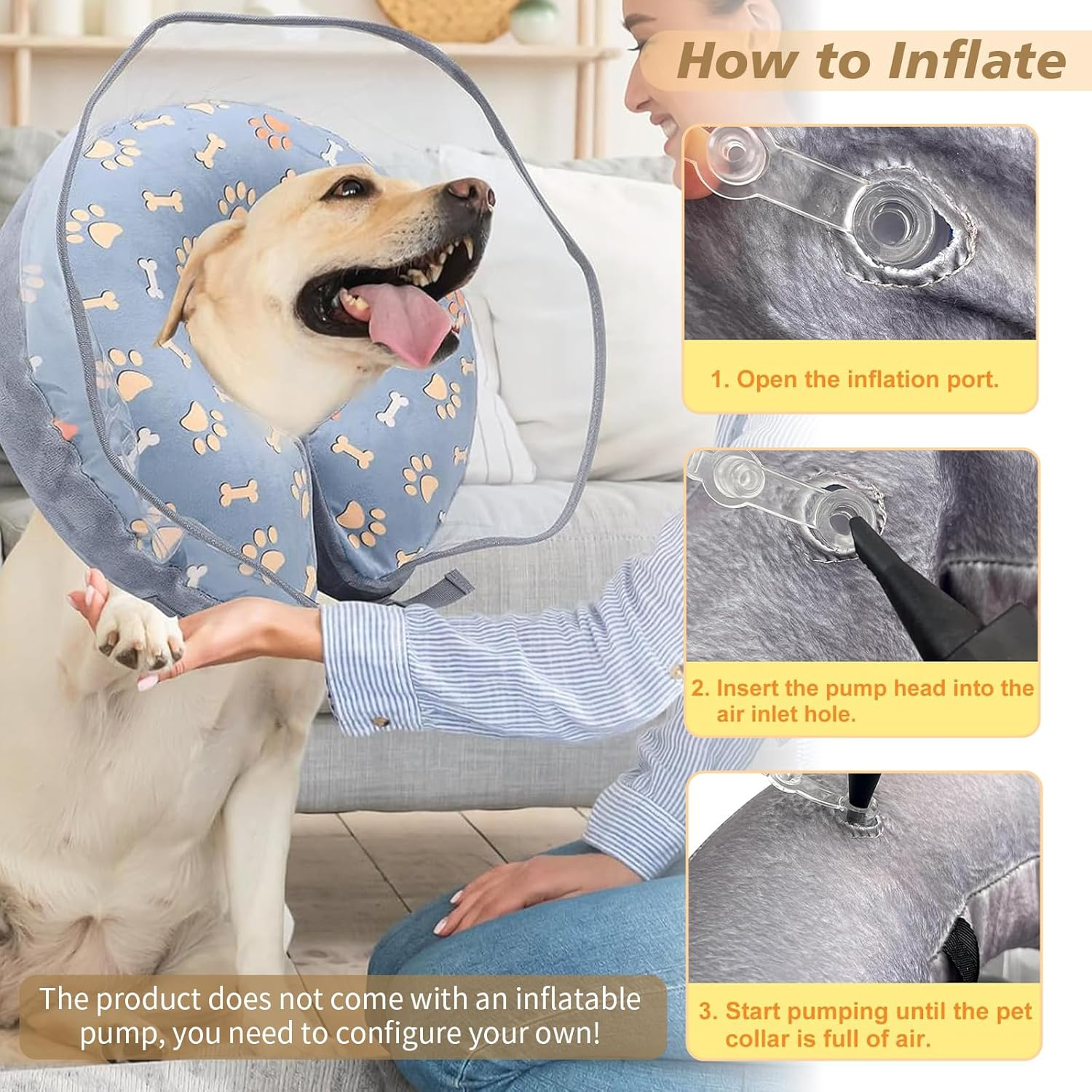 How to Inflate

1. Open the inflation port.

2. Insert the pump head into the air inlet hole.

3. Start pumping until the pet collar is full of air.

The product does not come with an inflatable pump, you need to configure your own!