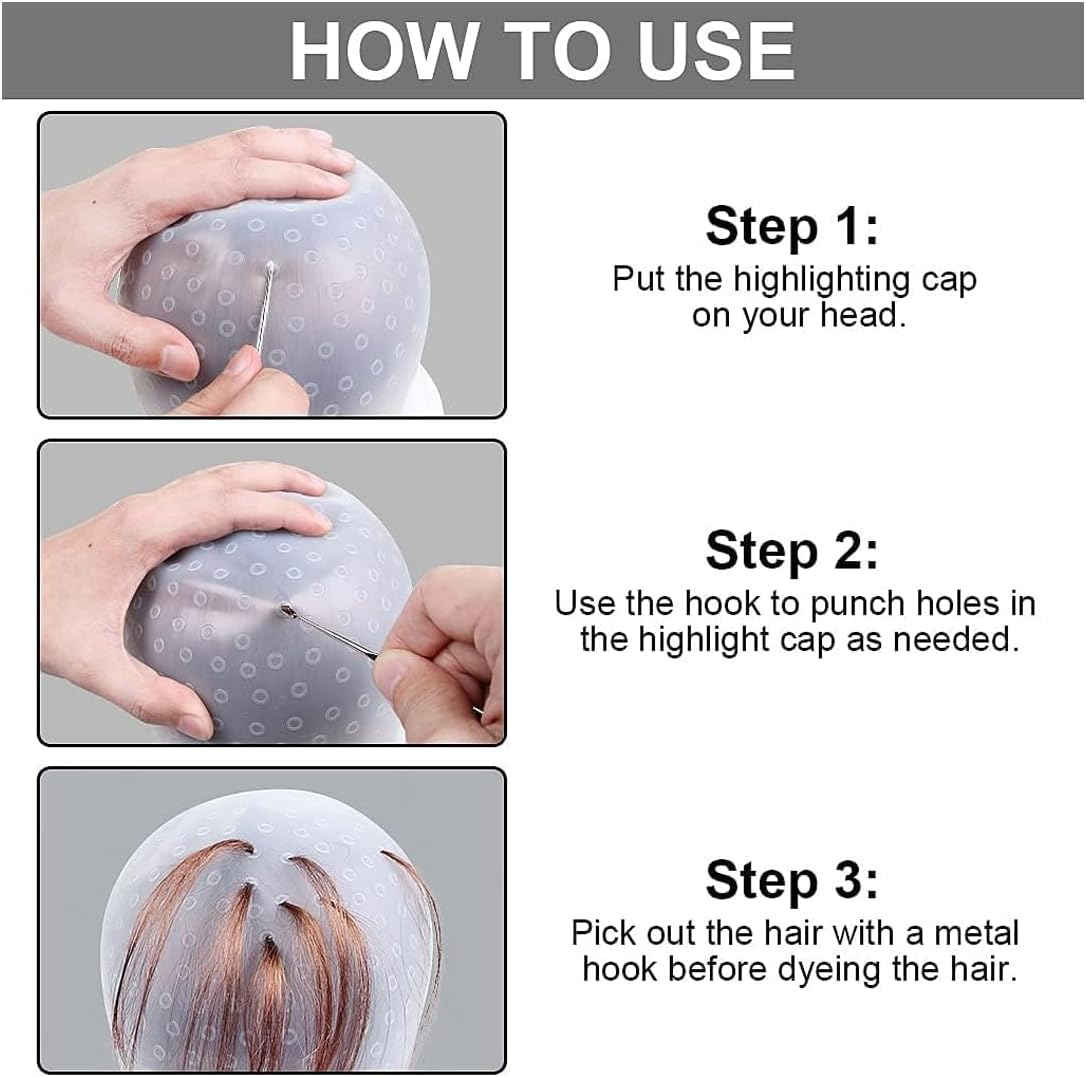 HOW TO USE

Step 1:
Put the highlighting cap on your head.

Step 2:
Use the hook to punch holes in the highlight cap as needed.

Step 3:
Pick out the hair with a metal hook before dyeing the hair.