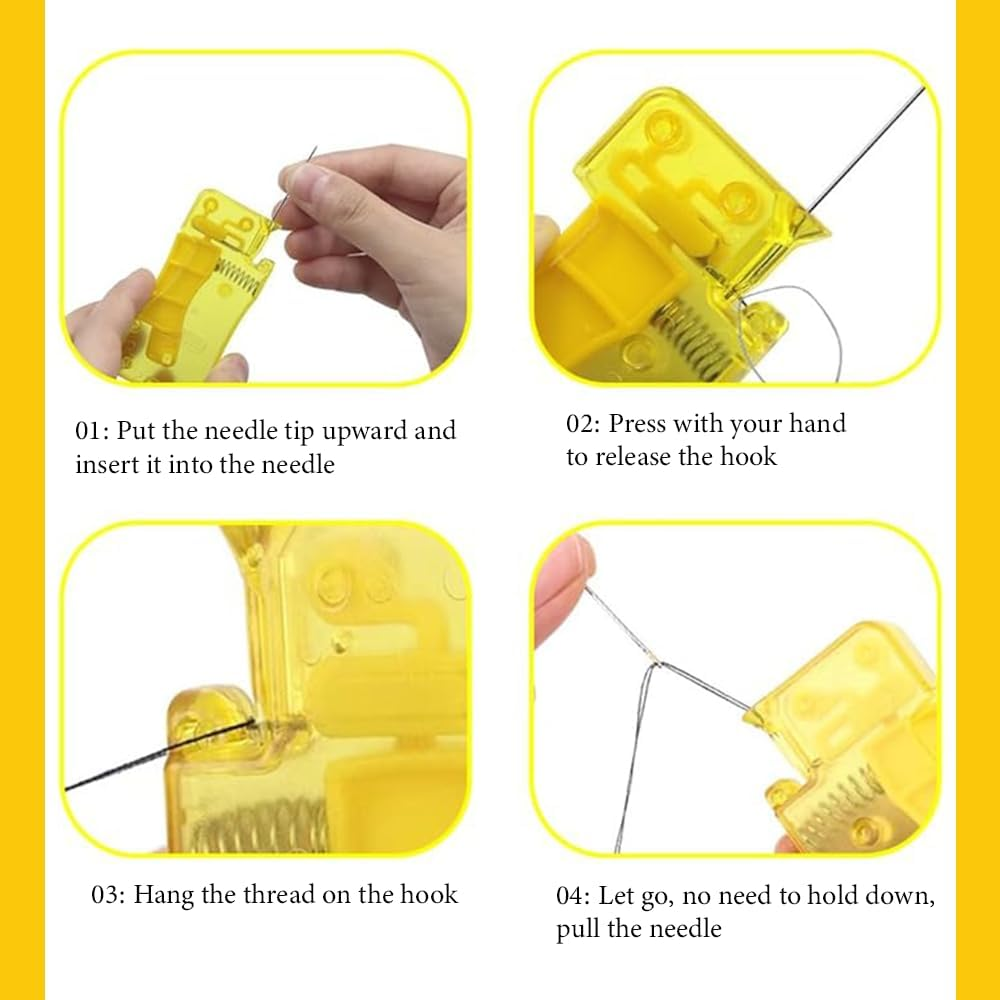 01: Put the needle tip upward and insert it into the needle

02: Press with your hand to release the hook

03: Hang the thread on the hook

04: Let go, no need to hold down, pull the needle