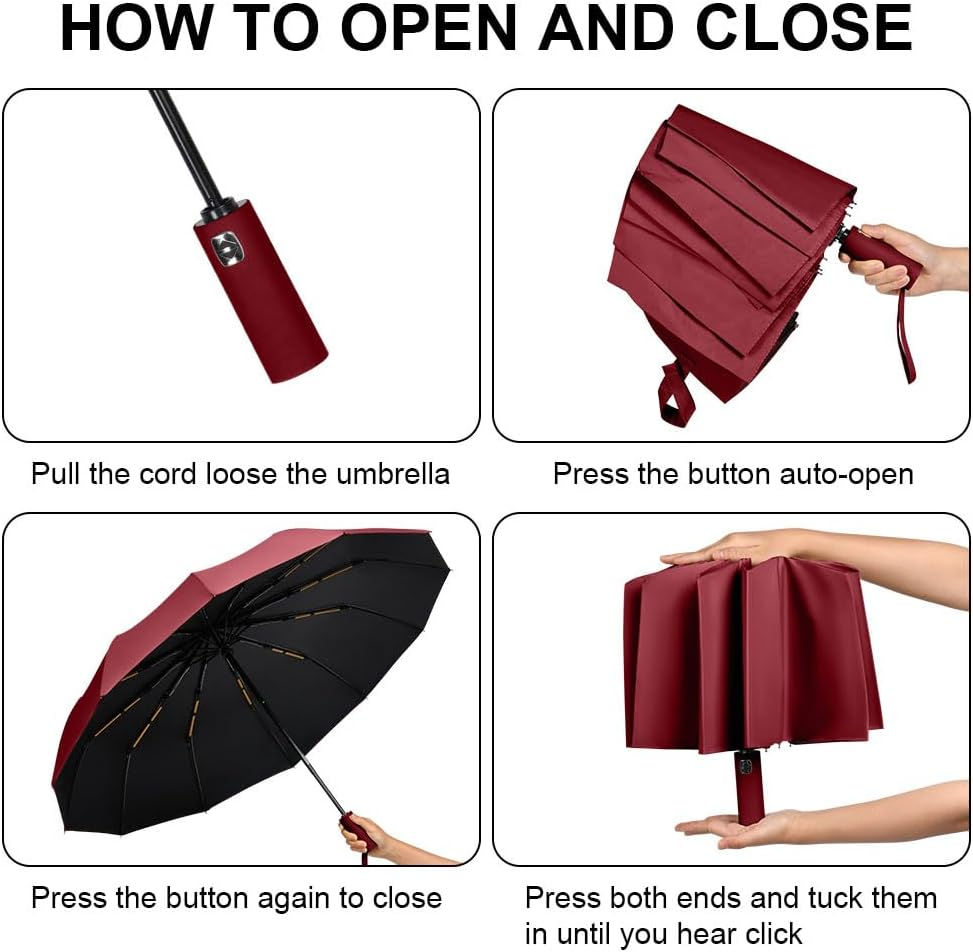 HOW TO OPEN AND CLOSE

Pull the cord loose the umbrella

Press the button auto-open

Press the button again to close

Press both ends and tuck them in until you hear click