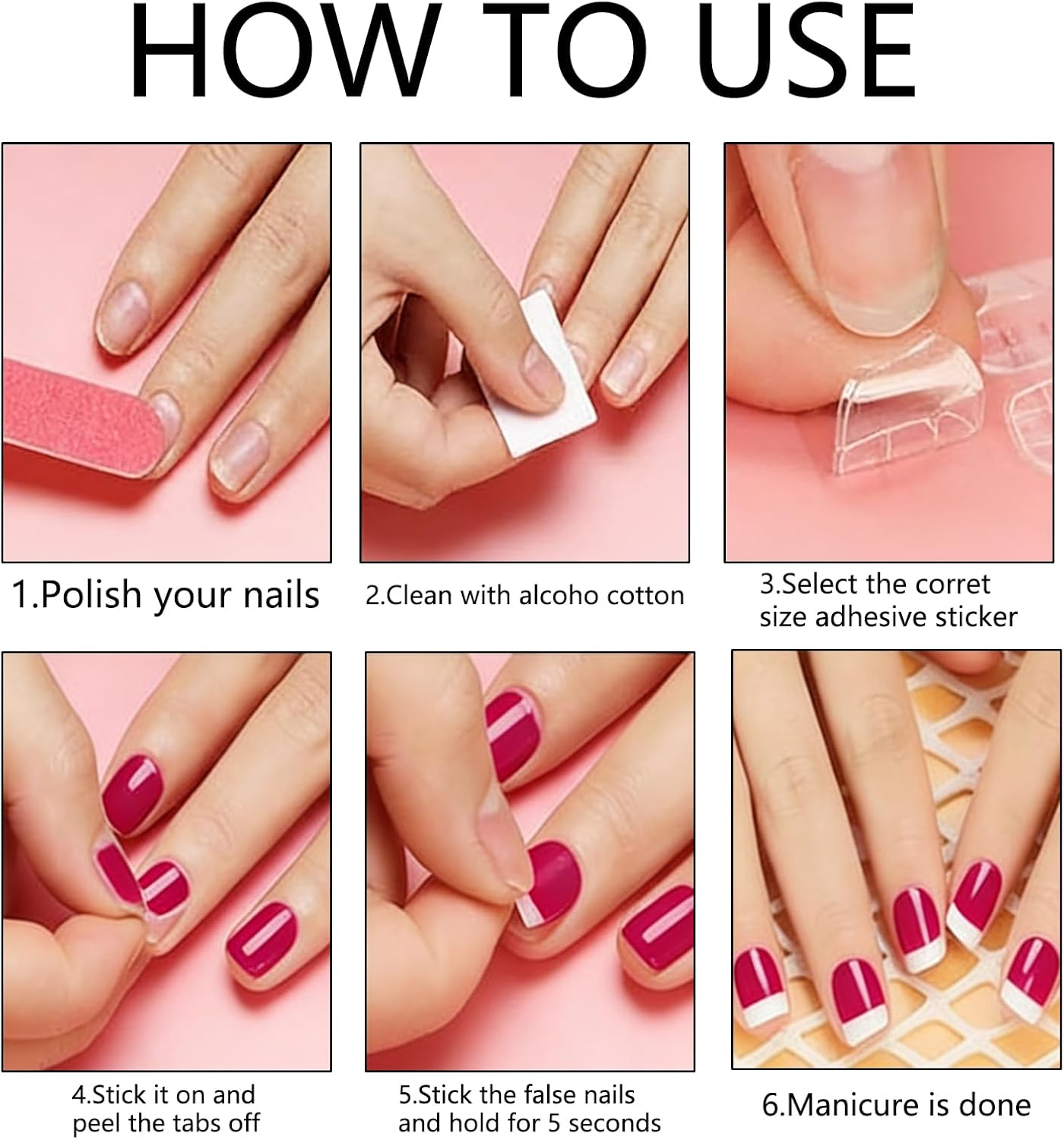 HOW TO USE

1.Polish your nails

2.Clean with alcoho cotton

3.Select the corret size adhesive sticker

4.Stick it on and peel the tabs off

5.Stick the false nails and hold for 5 seconds

6.Manicure is done