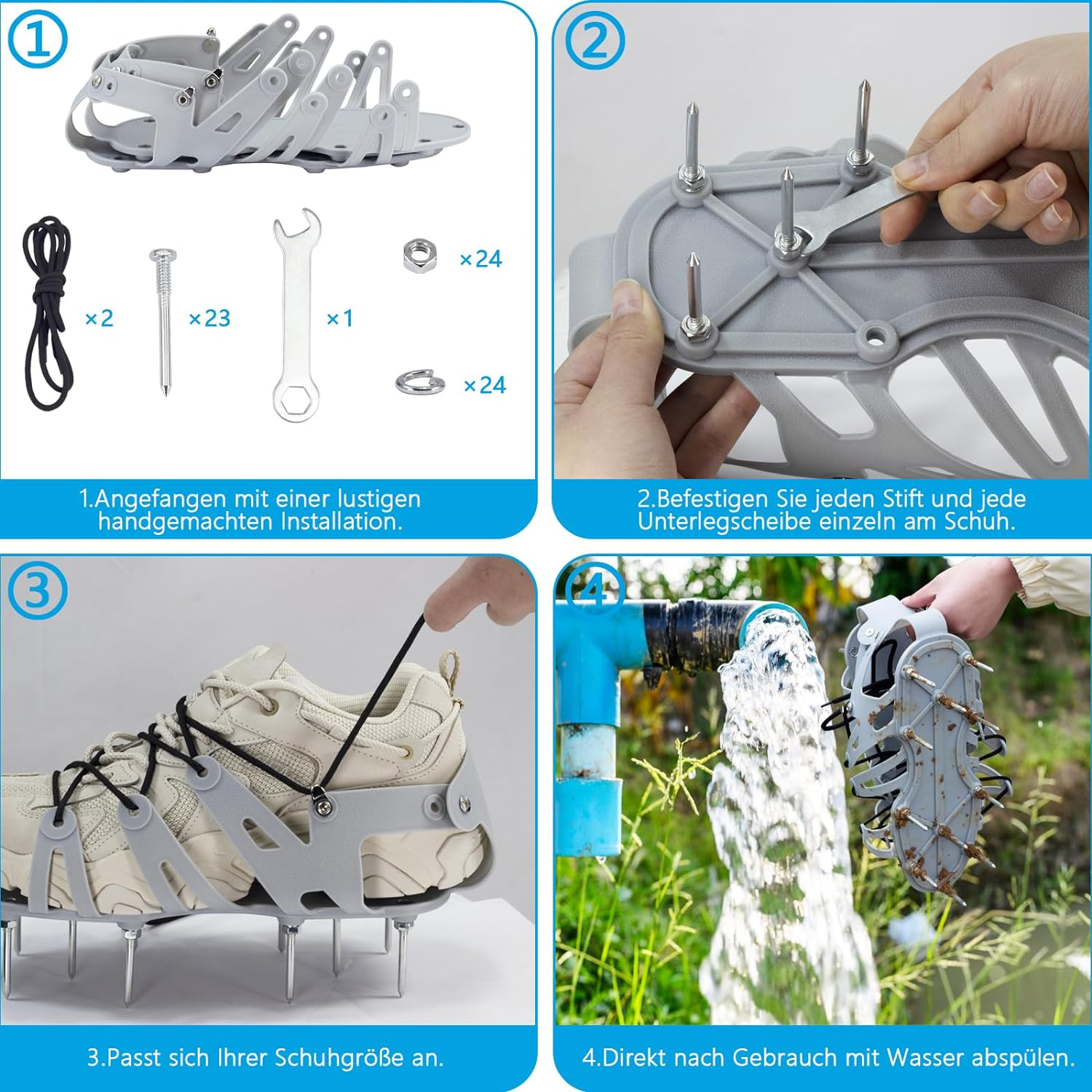 ①

×2 ×23 ×1 ×24 ×24

1.Angefangen mit einer lustigen handgemachten Installation.

②

2.Befestigen Sie jeden Stift und jede Unterlegscheibe einzeln am Schuh.

③

3.Passt sich Ihrer Schuhgröße an.

④

4.Direkt nach Gebrauch mit Wasser abspülen.