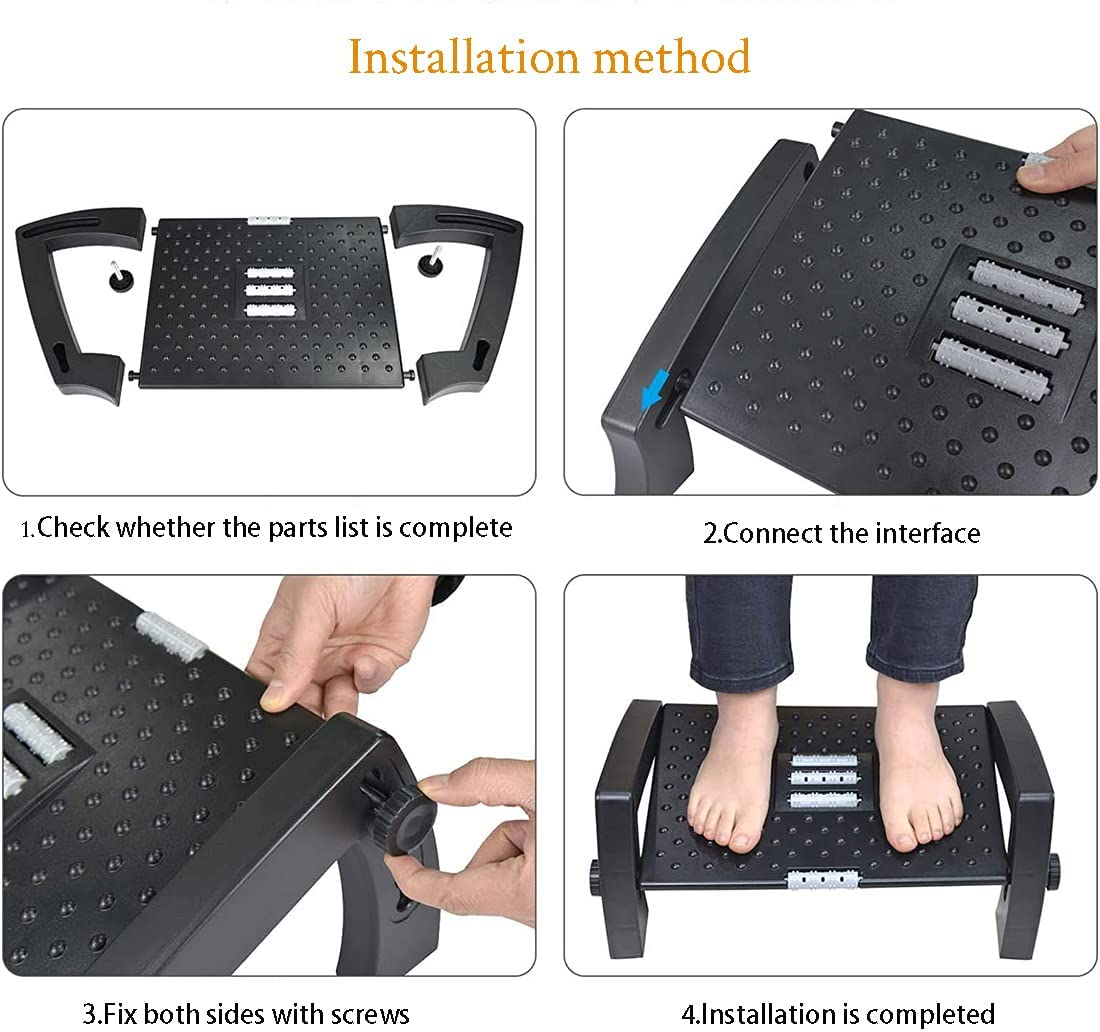 Installation method

1.Check whether the parts list is complete

2.Connect the interface

3.Fix both sides with screws

4.Installation is completed