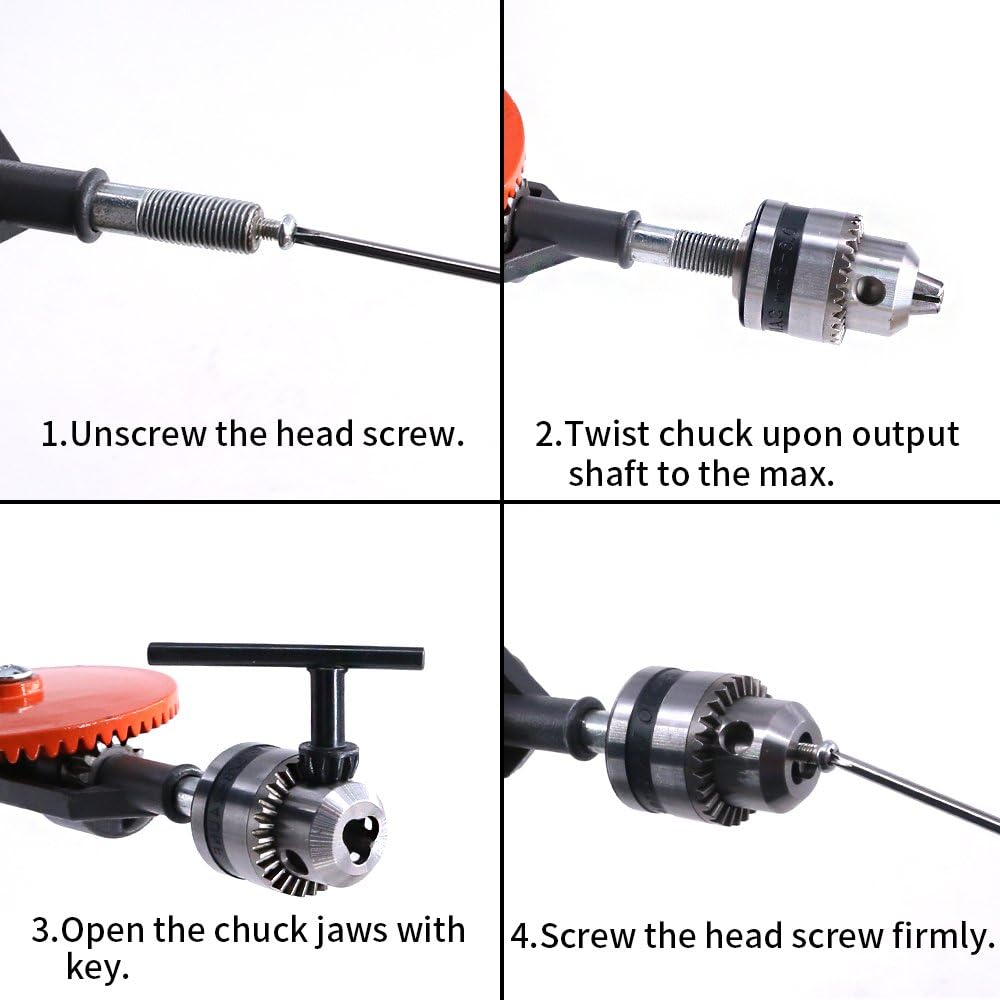 1.Unscrew the head screw.

2.Twist chuck upon output shaft to the max.

3.Open the chuck jaws with key.

4.Screw the head screw firmly.