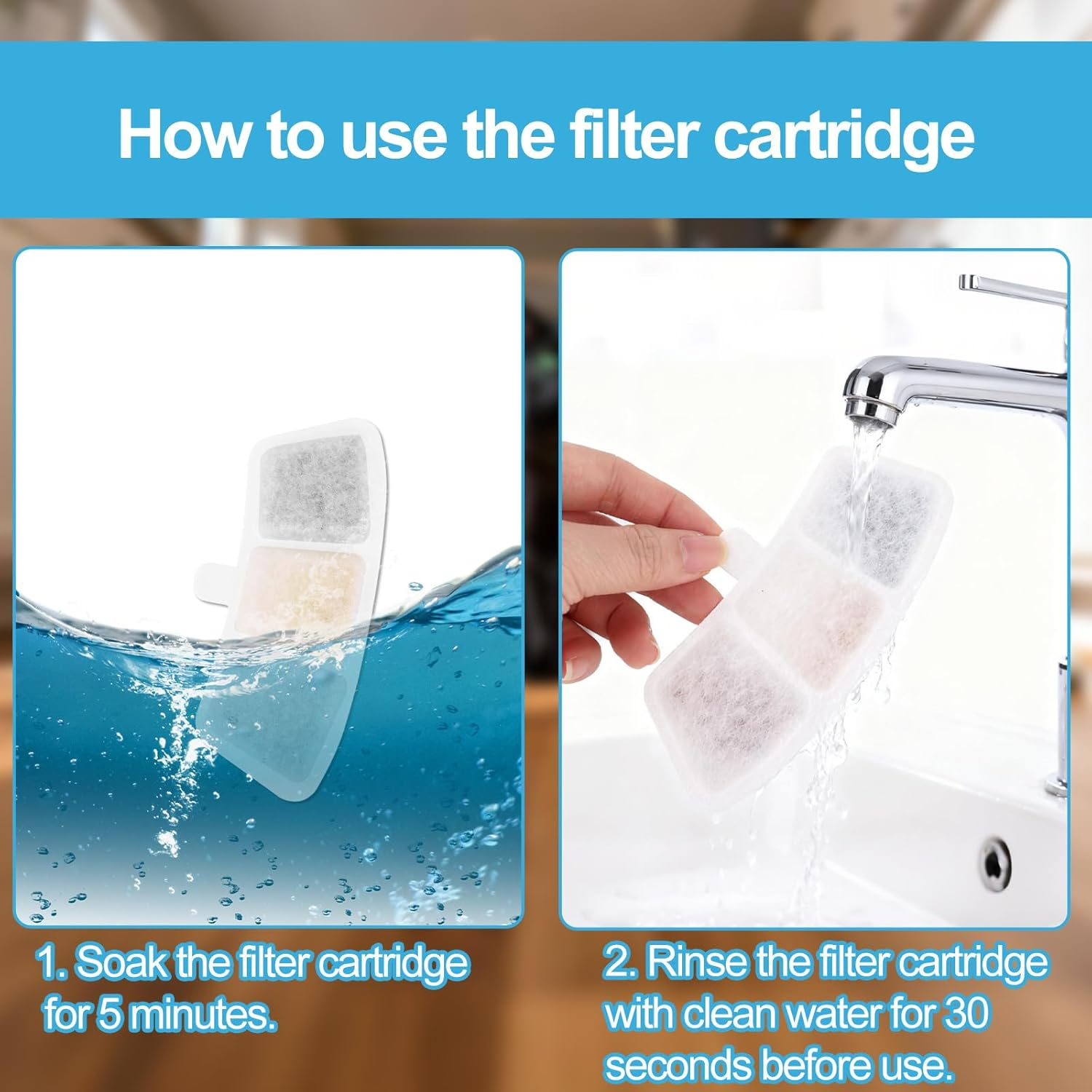 How to use the filter cartridge

1. Soak the filter cartridge for 5 minutes.

2. Rinse the filter cartridge with clean water for 30 seconds before use.