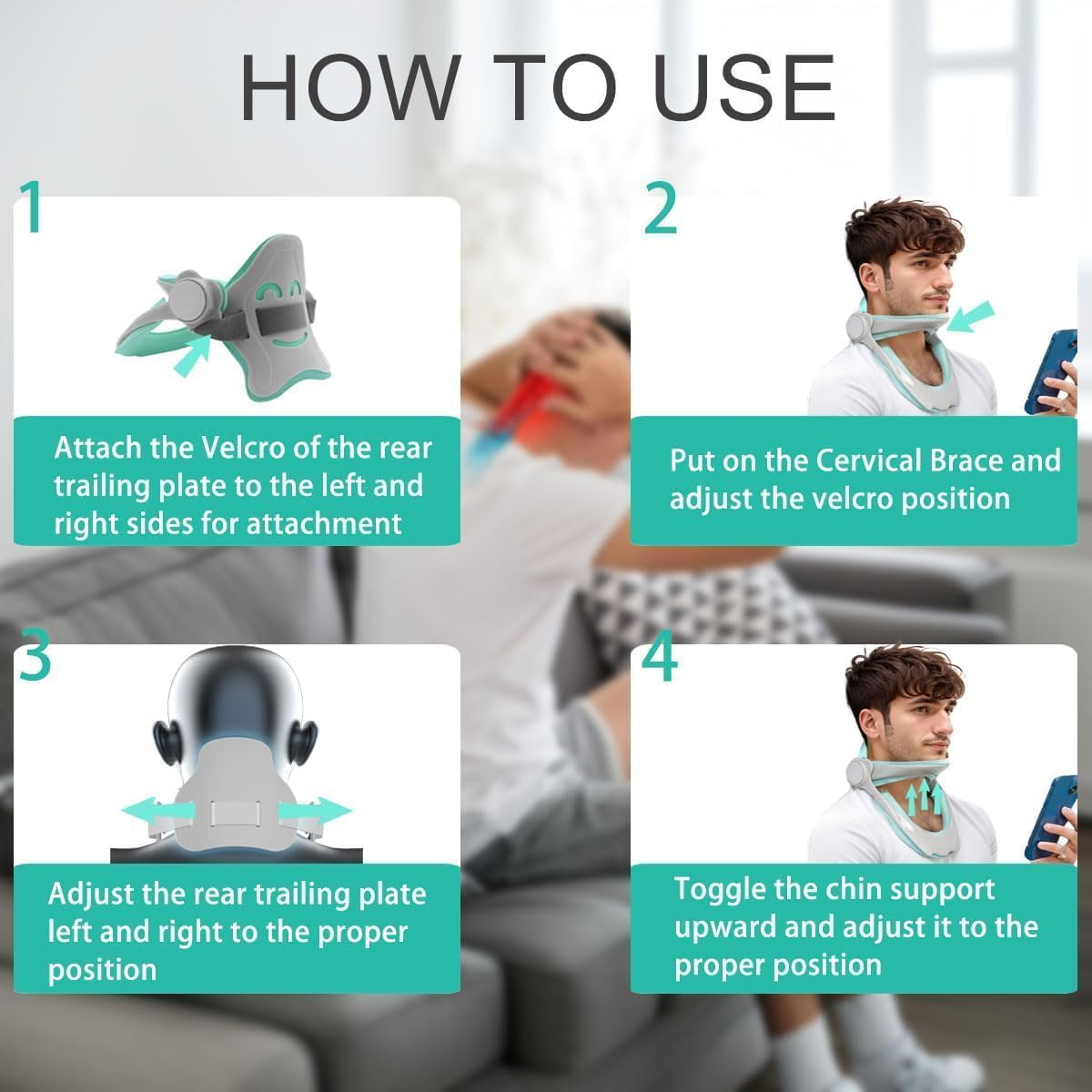 HOW TO USE

1

Attach the Velcro of the rear trailing plate to the left and right sides for attachment

2

Put on the Cervical Brace and adjust the velcro position

3

Adjust the rear trailing plate left and right to the proper position

4

Toggle the chin support upward and adjust it to the proper position