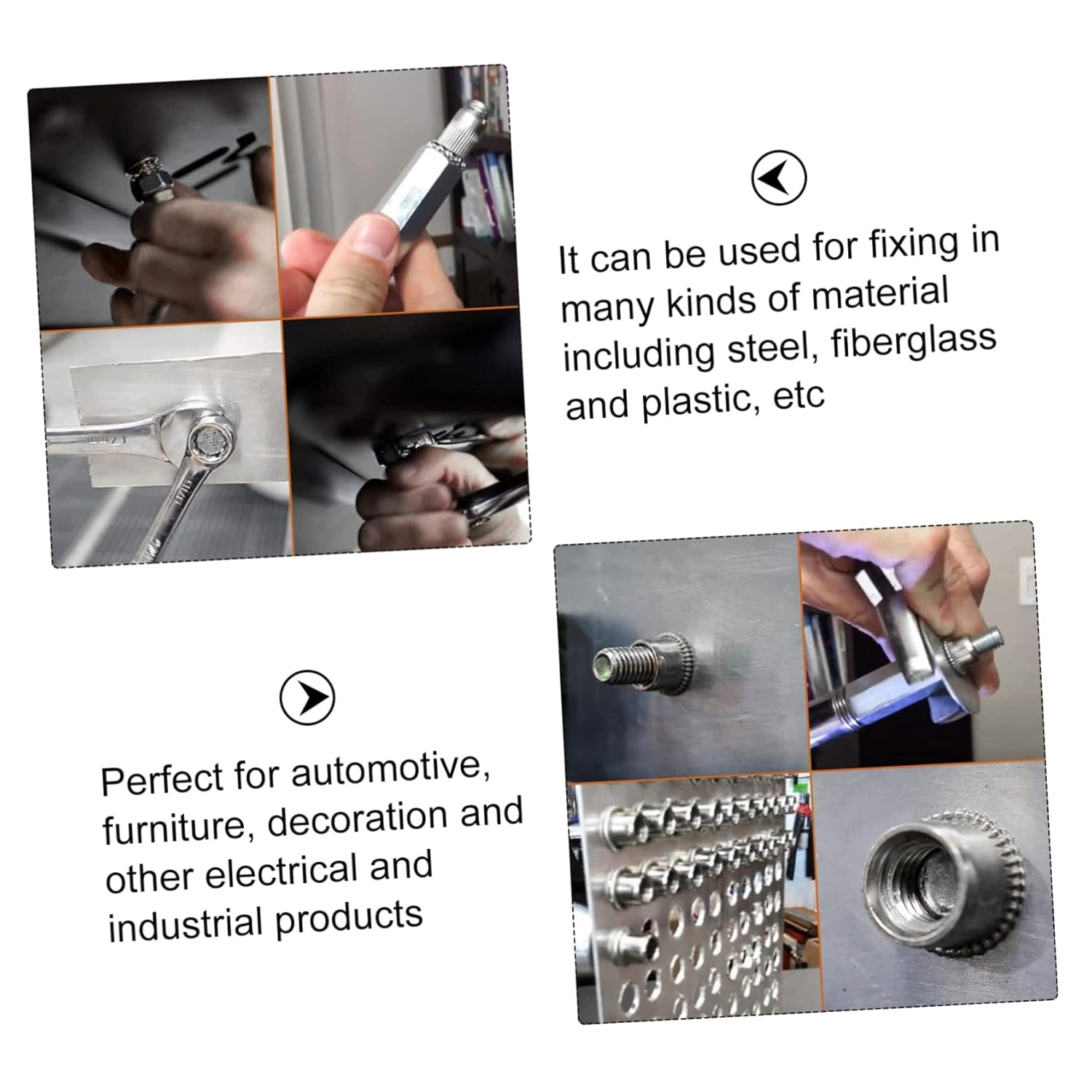 It can be used for fixing in many kinds of material including steel, fiberglass and plastic, etc

Perfect for automotive, furniture, decoration and other electrical and industrial products