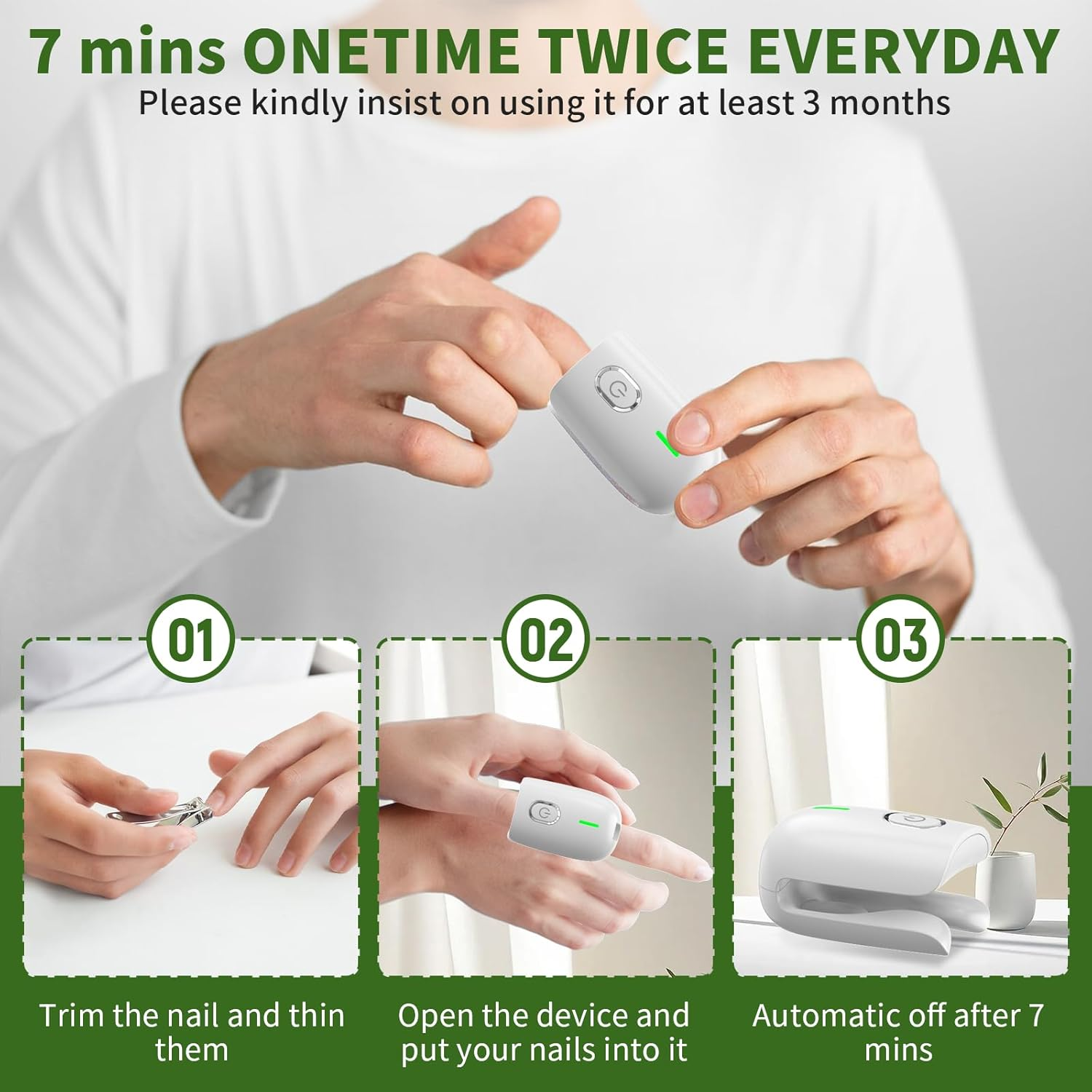 7 mins ONETIME TWICE EVERYDAY

Please kindly insist on using it for at least 3 months

01

Trim the nail and thin them

02

Open the device and put your nails into it

03

Automatic off after 7 mins