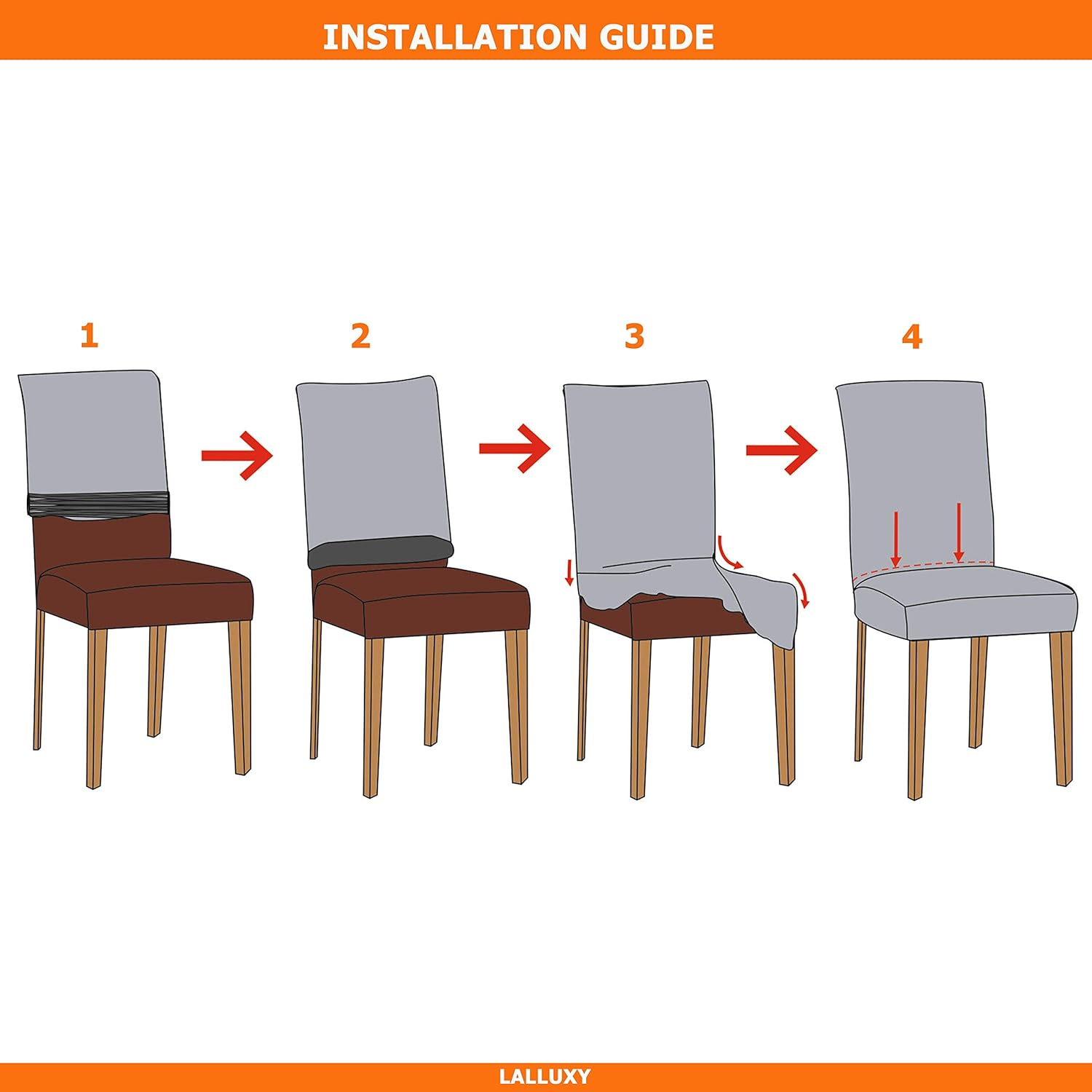 INSTALLATION GUIDE

1

2

3

4

LALLUXY