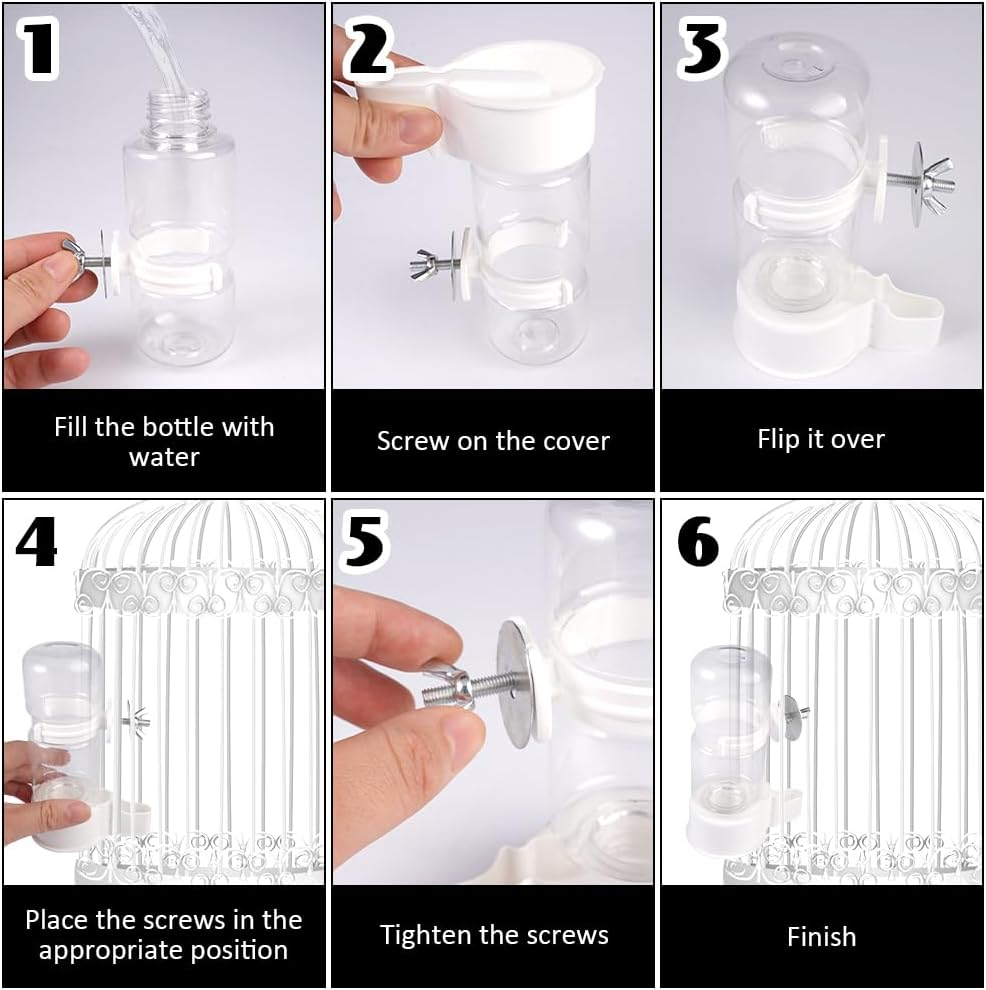 1

Fill the bottle with water

2

Screw on the cover

3

Flip it over

4

Place the screws in the appropriate position

5

Tighten the screws

6

Finish