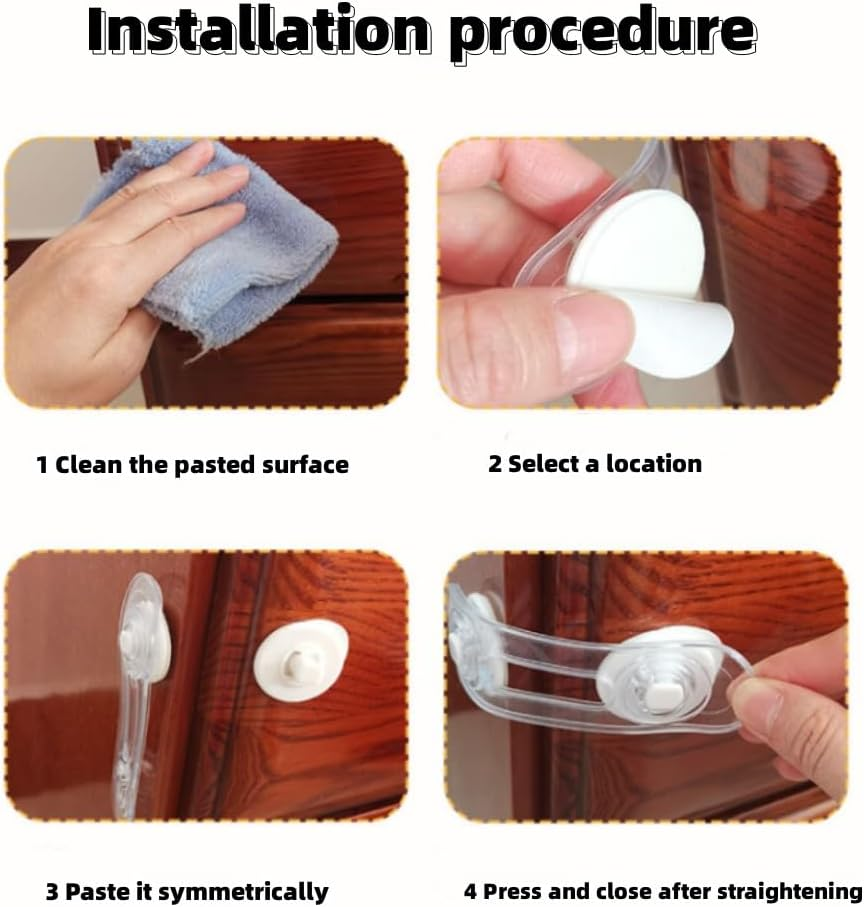 Installation procedure

1 Clean the pasted surface

2 Select a location

3 Paste it symmetrically

4 Press and close after straightening