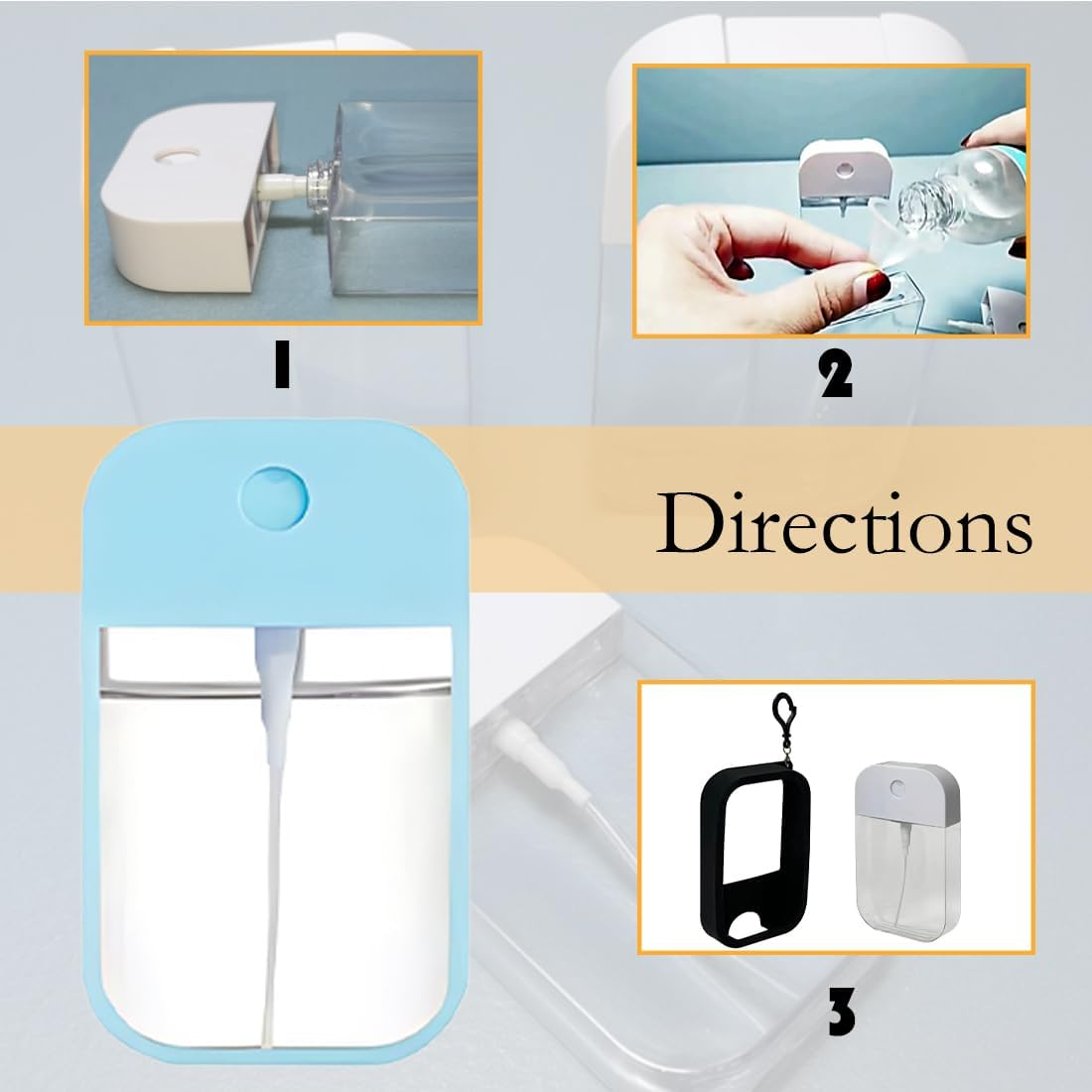 1

2

Directions

3