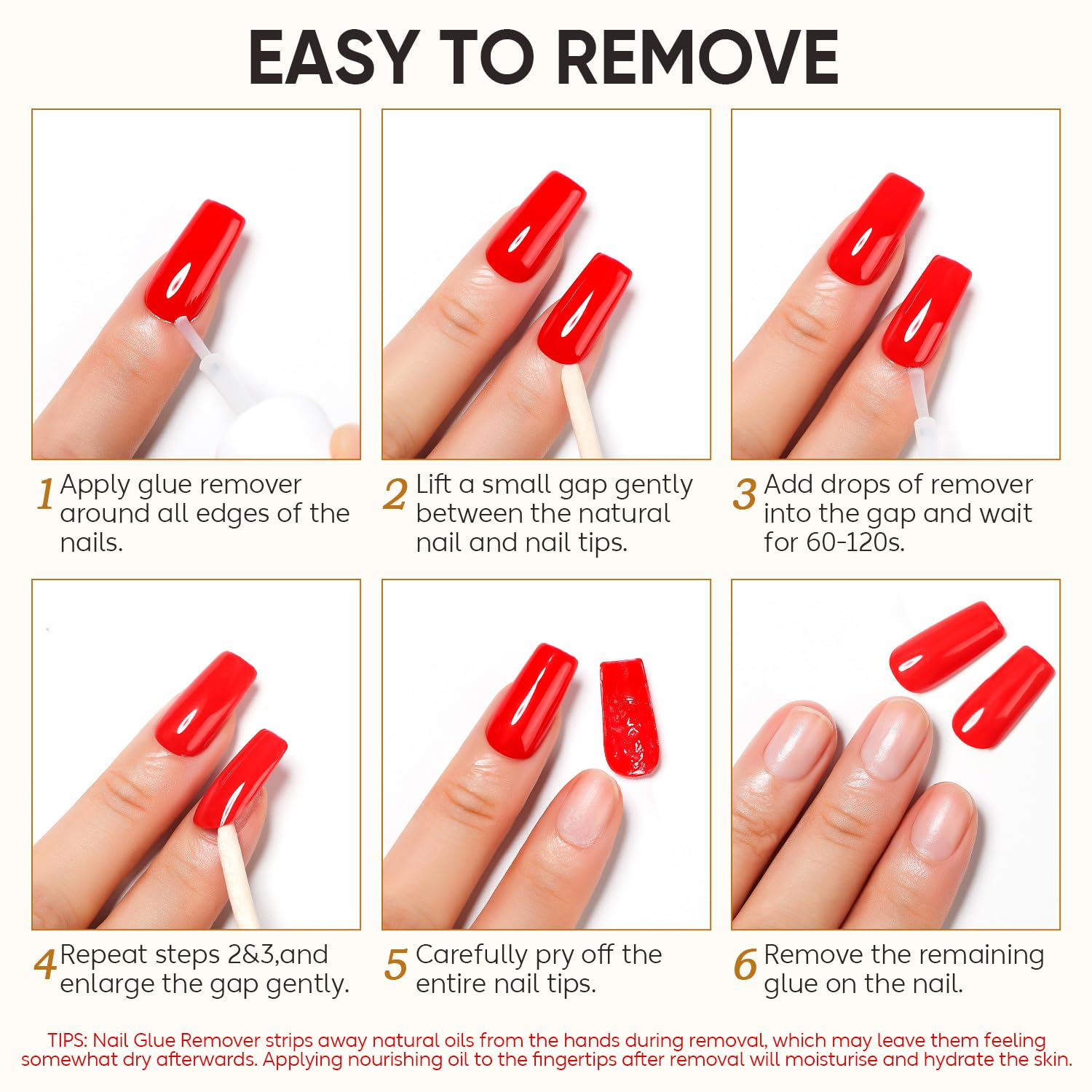 EASY TO REMOVE

1 Apply glue remover around all edges of the nails.

2 Lift a small gap gently between the natural nail and nail tips.

3 Add drops of remover into the gap and wait for 60-120s.

4 Repeat steps 2&3,and enlarge the gap gently.

5 Carefully pry off the entire nail tips.

6 Remove the remaining glue on the nail.

TIPS: Nail Glue Remover strips away natural oils from the hands during removal, which may leave them feeling somewhat dry afterwards. Applying nourishing oil to the fingertips after removal will moisturise and hydrate the skin.