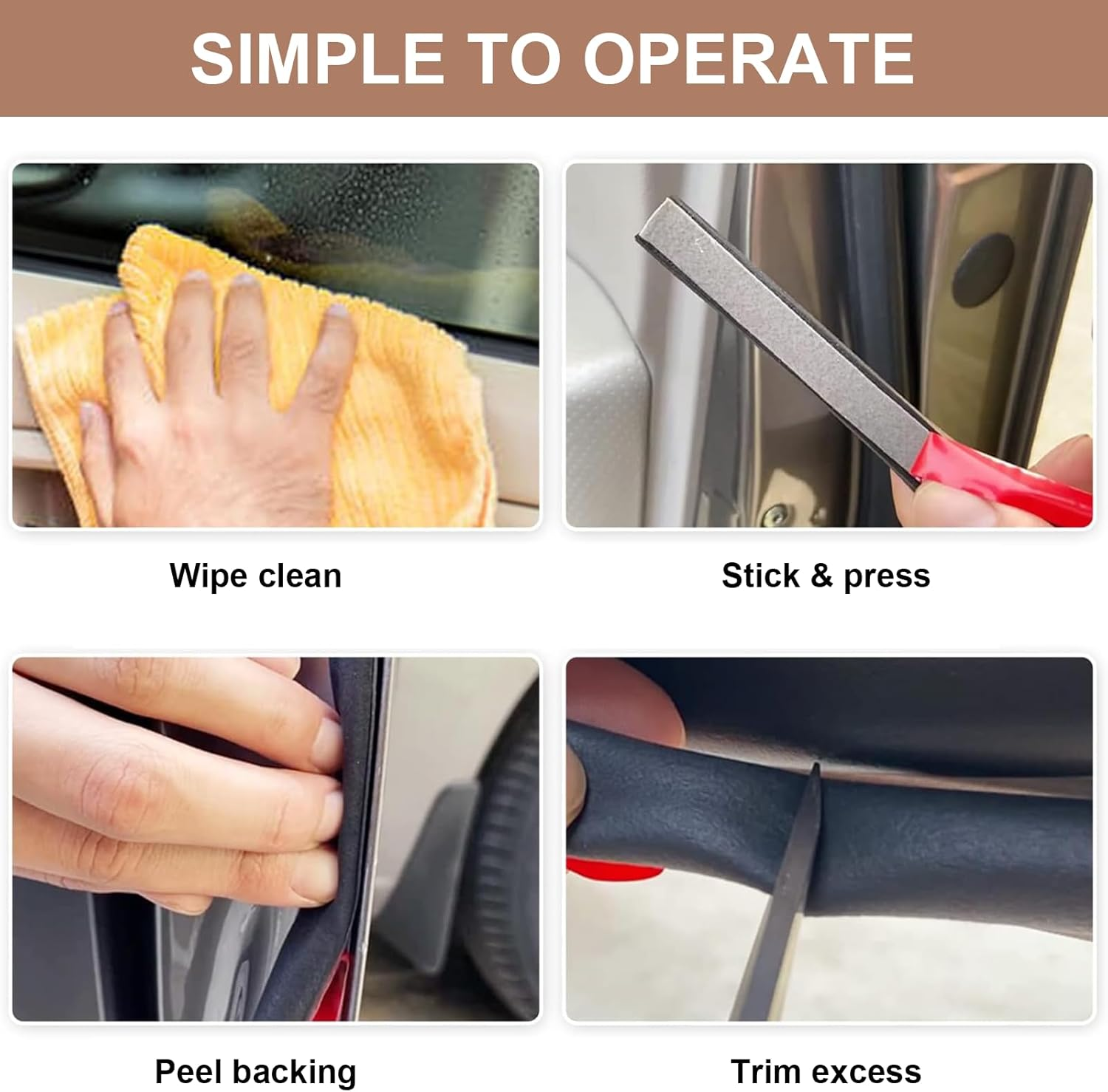 SIMPLE TO OPERATE

Wipe clean

Stick & press

Peel backing

Trim excess