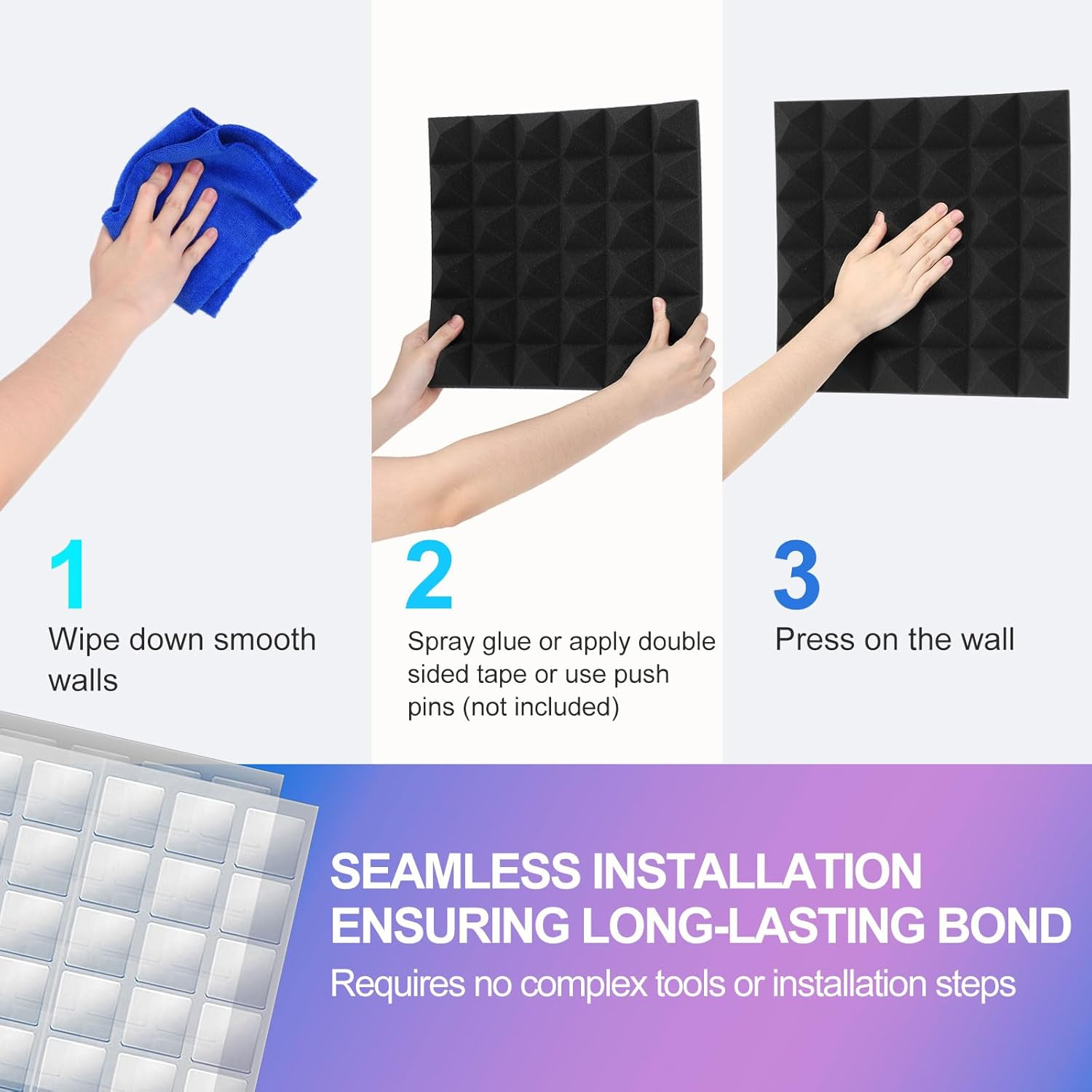 1
Wipe down smooth walls

2
Spray glue or apply double sided tape or use push pins (not included)

3
Press on the wall

SEAMLESS INSTALLATION ENSURING LONG-LASTING BOND
Requires no complex tools or installation steps