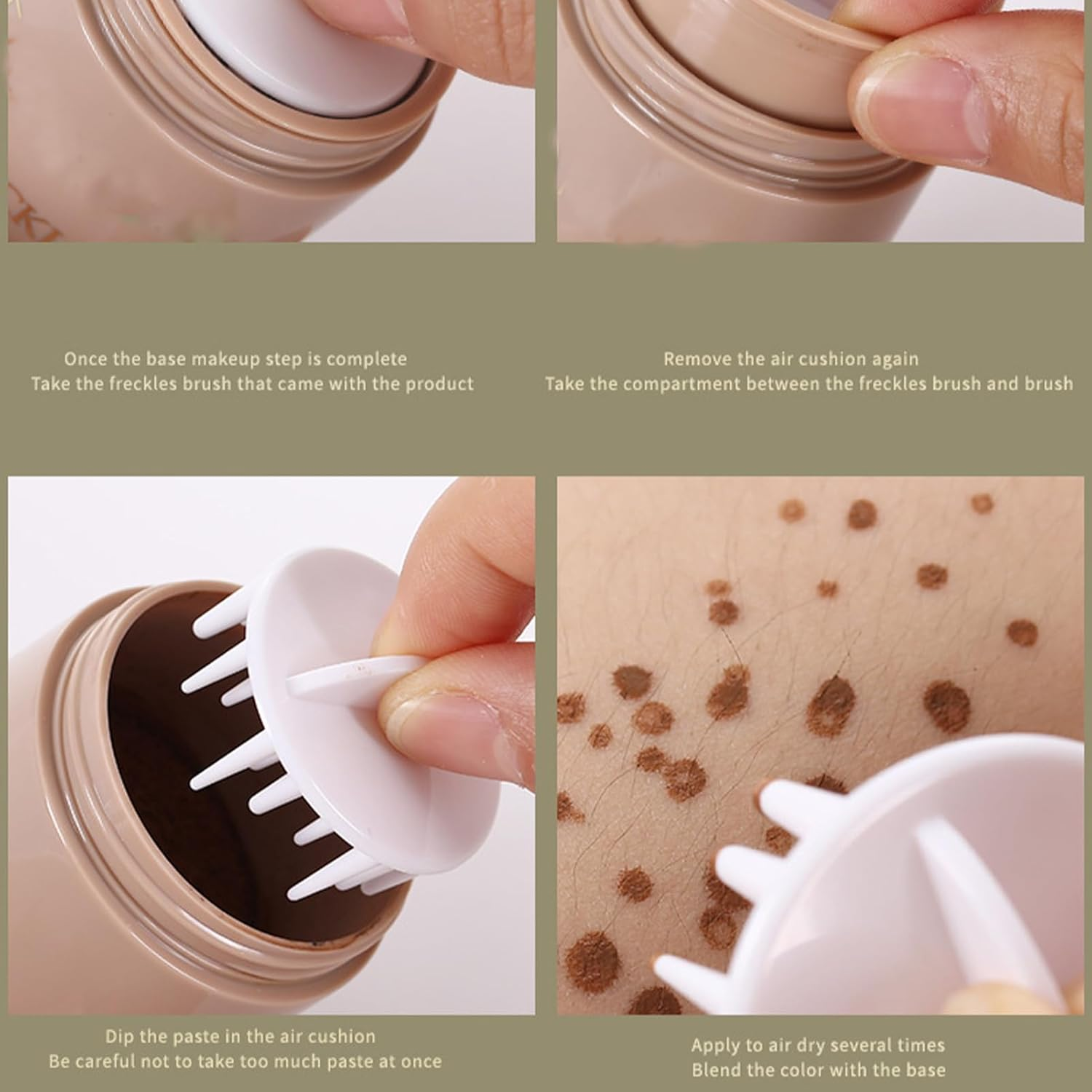 Once the base makeup step is complete
Take the freckles brush that came with the product

Remove the air cushion again
Take the compartment between the freckles brush and brush

Dip the paste in the air cushion
Be careful not to take too much paste at once

Apply to air dry several times
Blend the color with the base