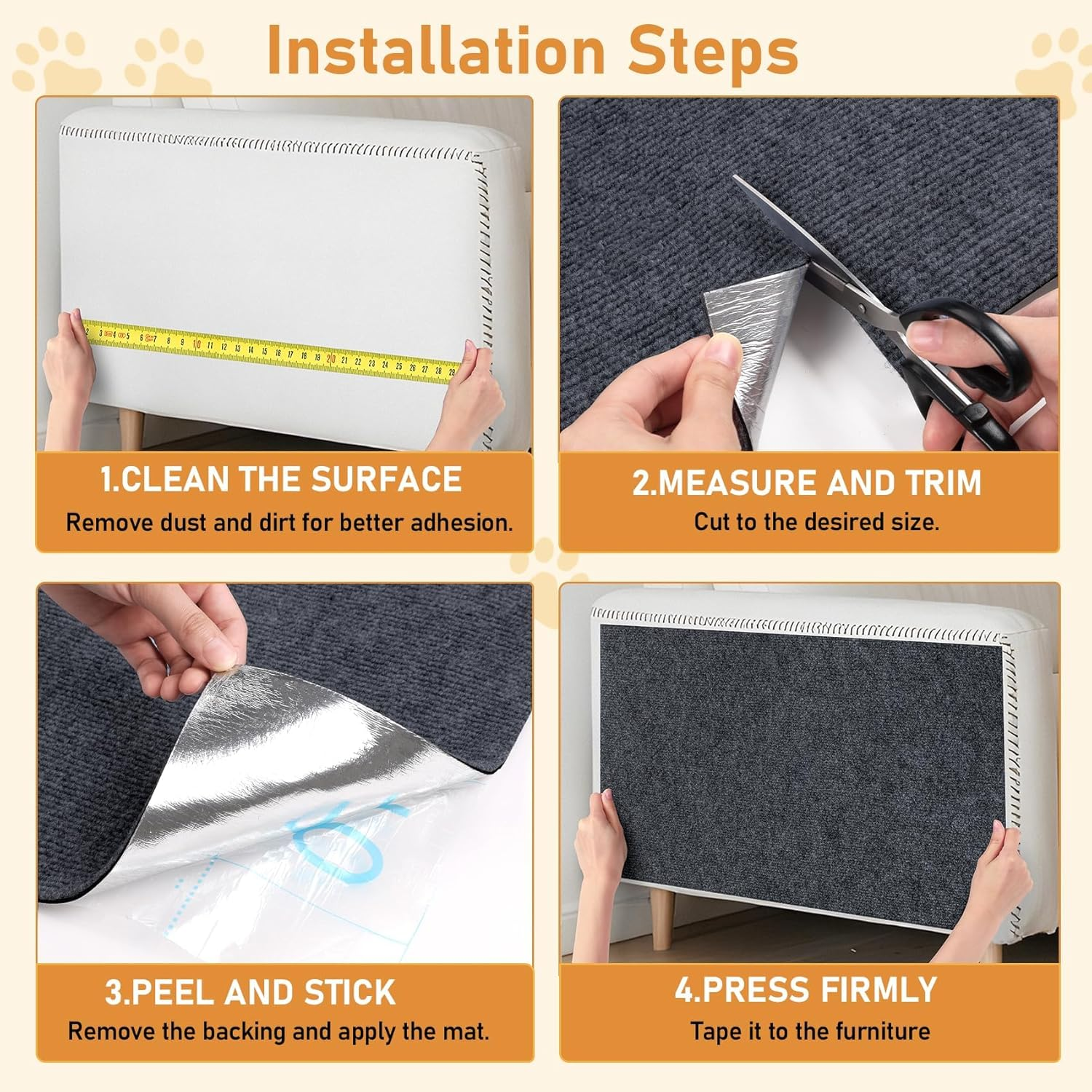 Installation Steps

1.CLEAN THE SURFACE
Remove dust and dirt for better adhesion.

2.MEASURE AND TRIM
Cut to the desired size.

3.PEEL AND STICK
Remove the backing and apply the mat.

4.PRESS FIRMLY
Tape it to the furniture