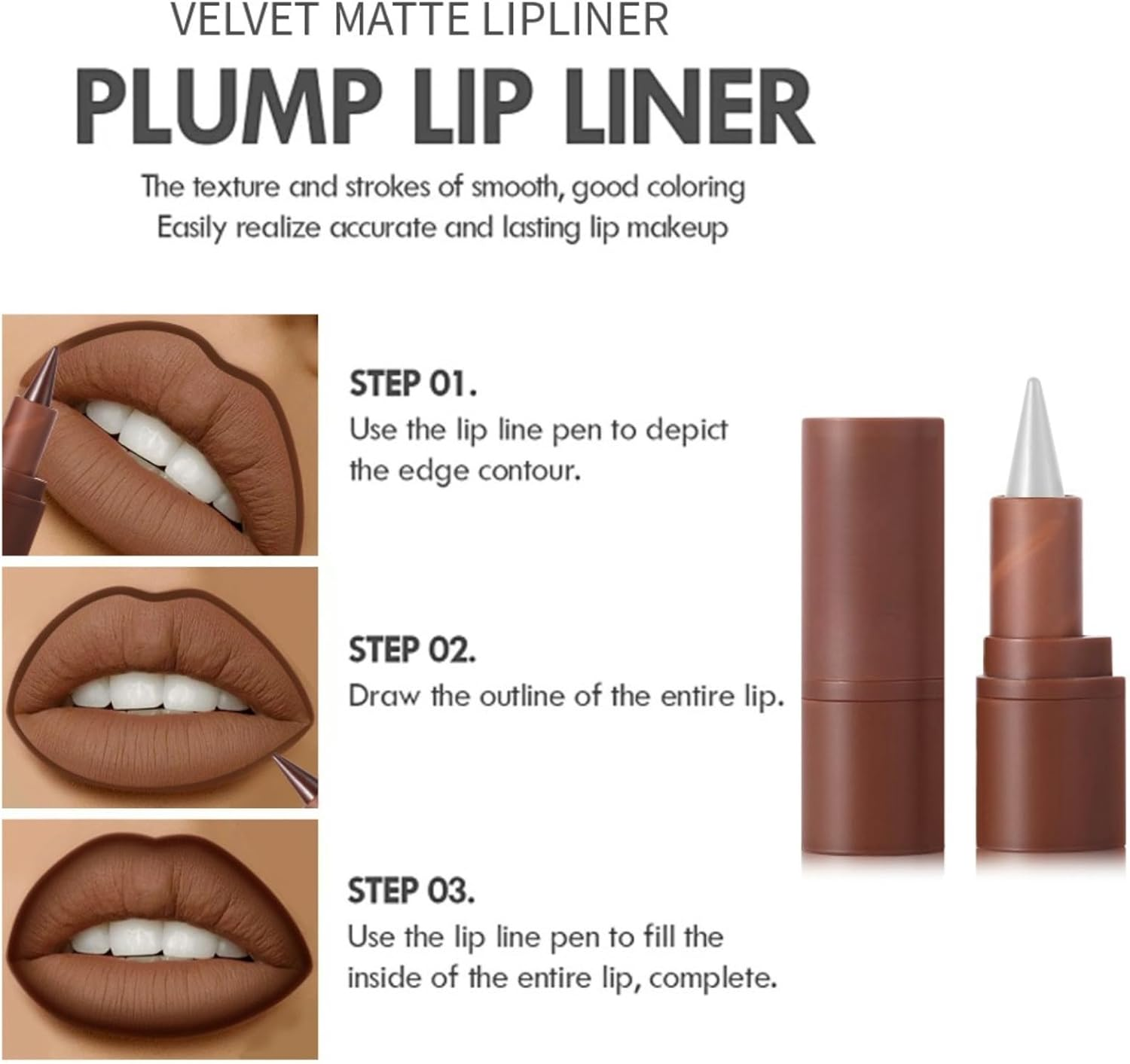 VELVET MATTE LIPLINER

PLUMP LIP LINER

The texture and strokes of smooth, good coloring
Easily realize accurate and lasting lip makeup

STEP 01.
Use the lip line pen to depict the edge contour.

STEP 02.
Draw the outline of the entire lip.

STEP 03.
Use the lip line pen to fill the inside of the entire lip, complete.