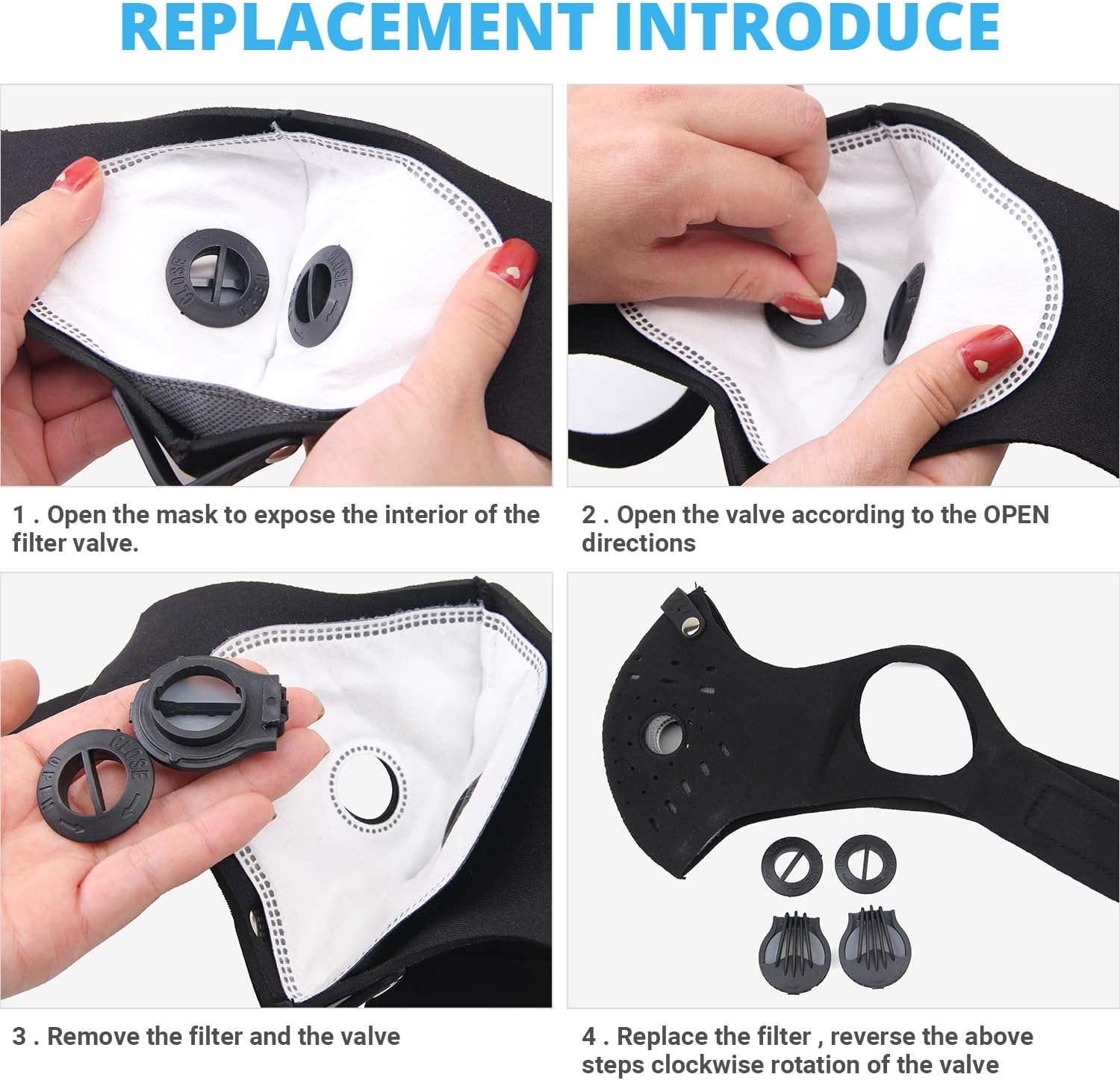 REPLACEMENT INTRODUCE

CLOSE OPEN

CLOSE

1 . Open the mask to expose the interior of the filter valve.

2 . Open the valve according to the OPEN directions

CLOSE OPEN

3 . Remove the filter and the valve

4 . Replace the filter , reverse the above steps clockwise rotation of the valve